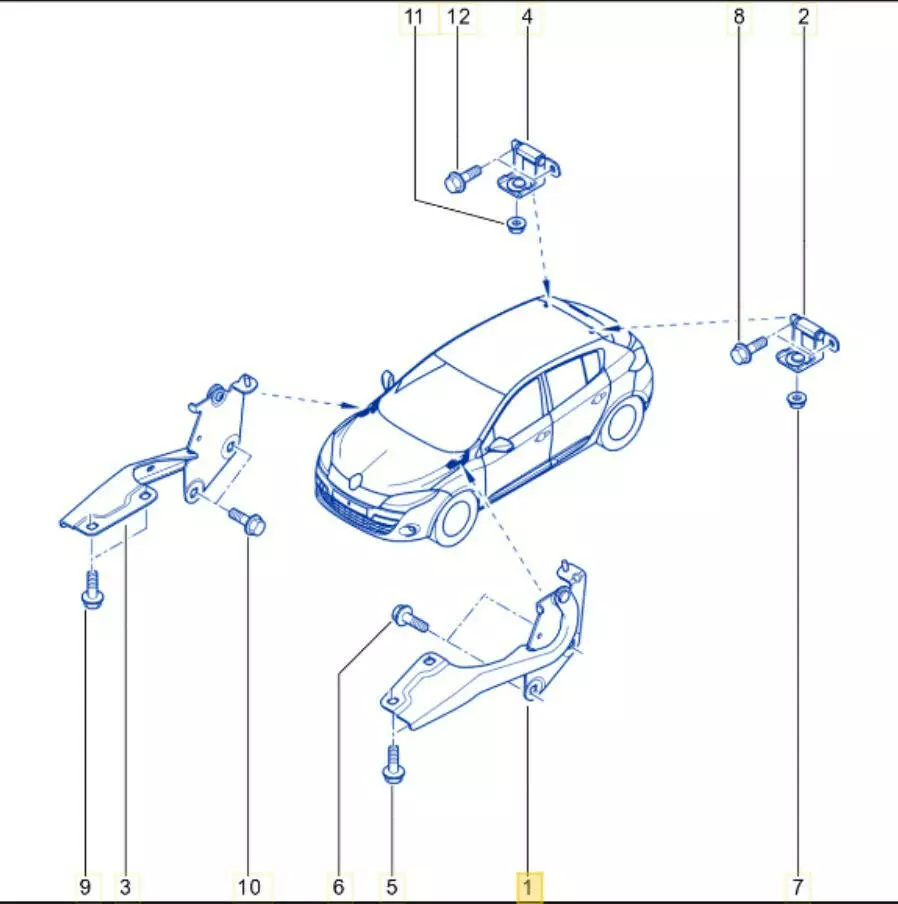 11 12 4 8 2

9 3 10 6 5 1 7