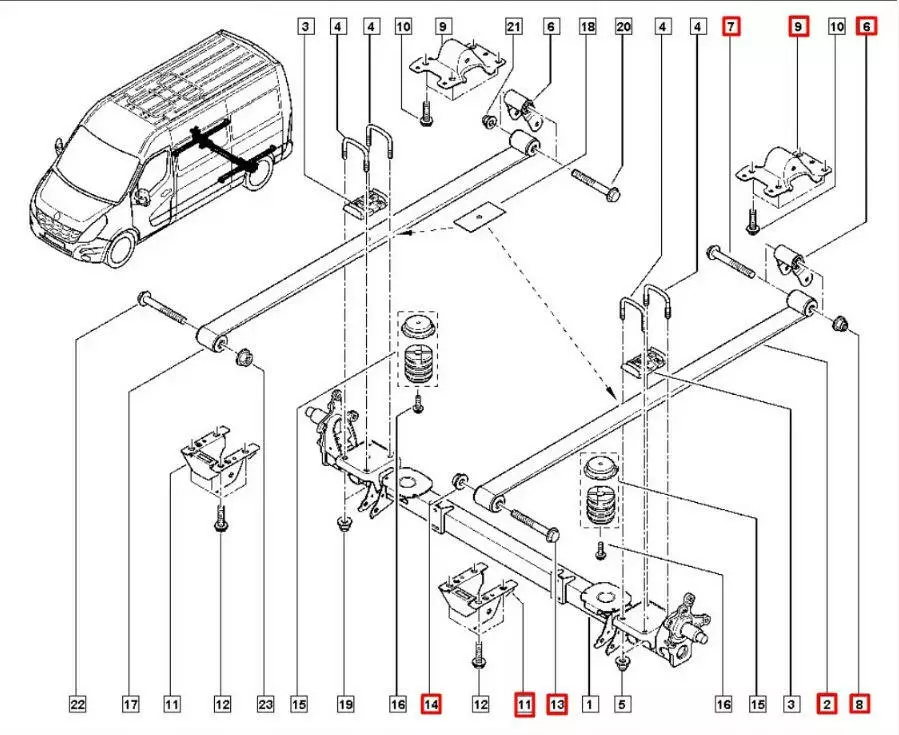 3 4 4 10 9 21 6 18 20 4 4 7 9 10 6

22 17 11 12 23 15 19 16 14 12 11 13 1 5 16 15 3 2 8