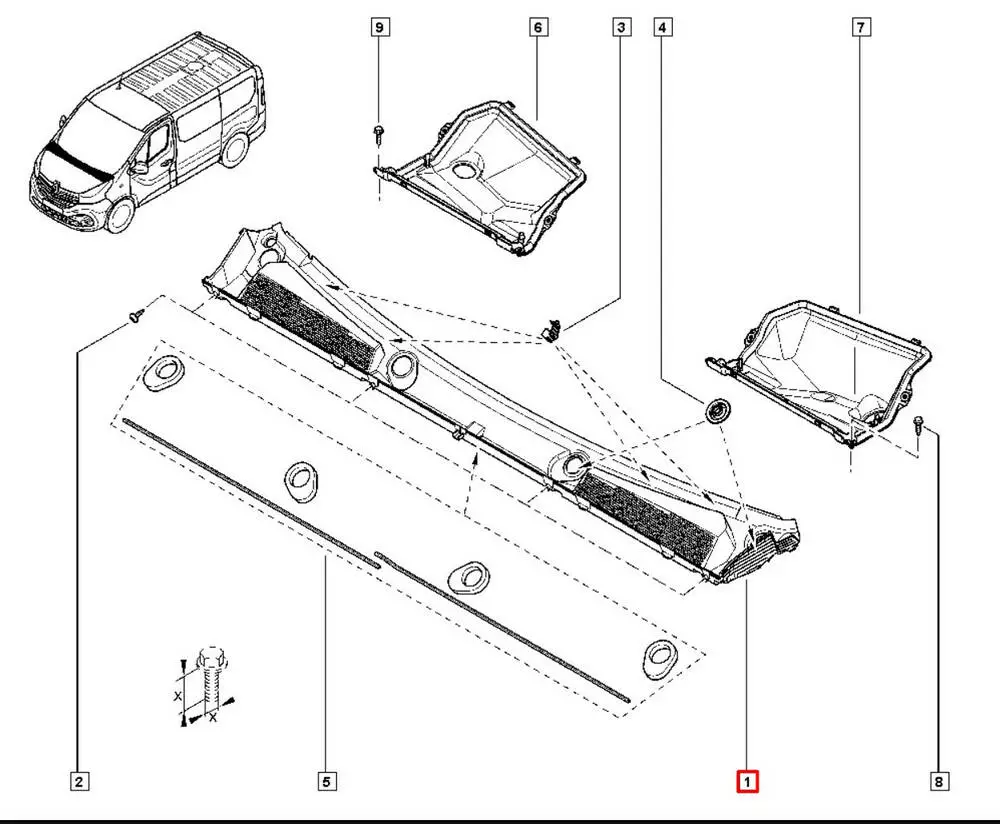 9
6
3
4
7
X
X
2
5
1
8