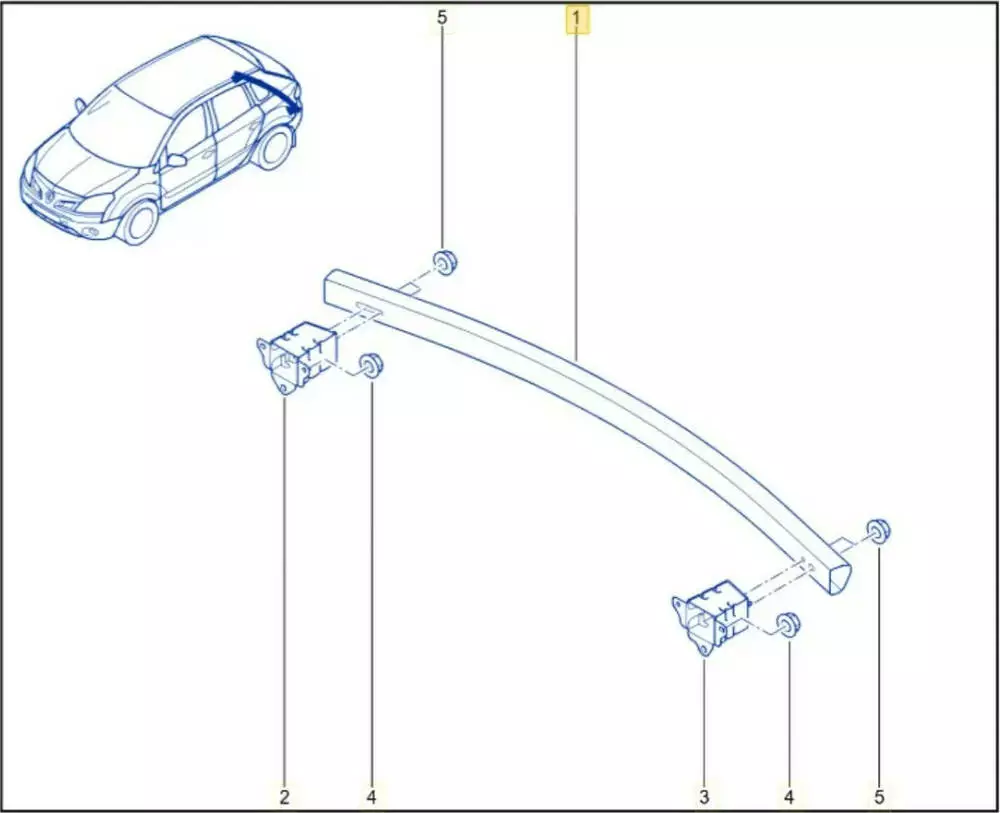 5
1
2
4
3
4
5