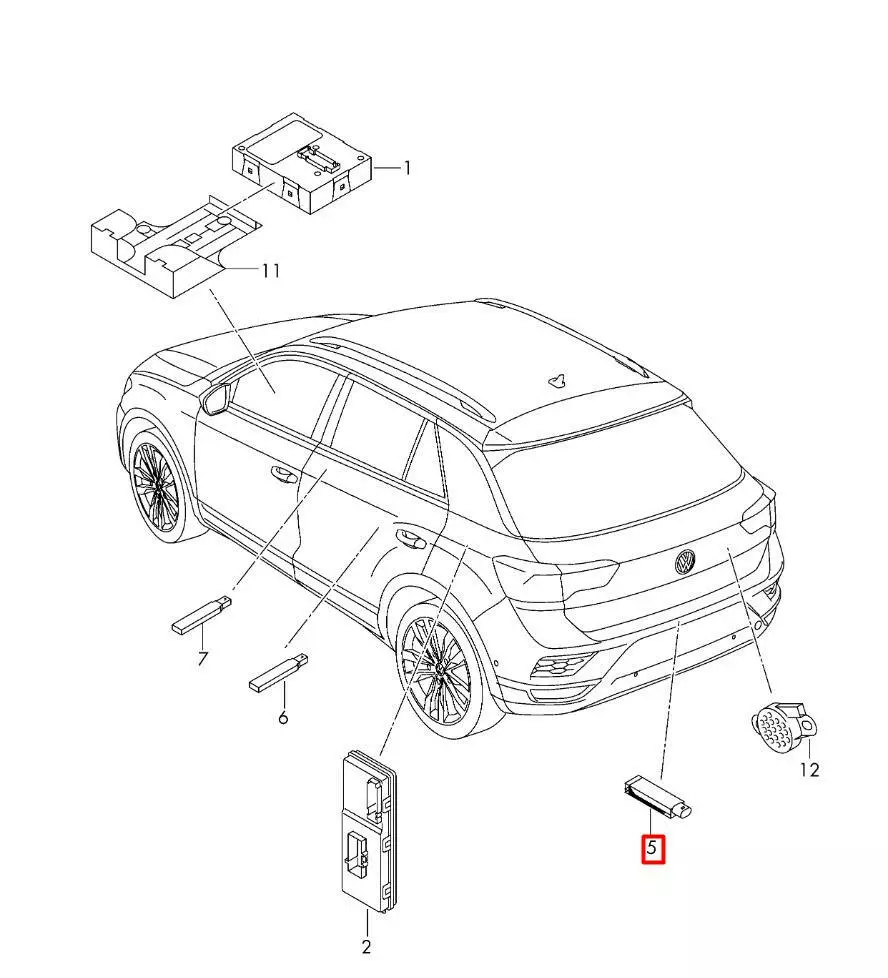 1
11
7
6
2
5
12