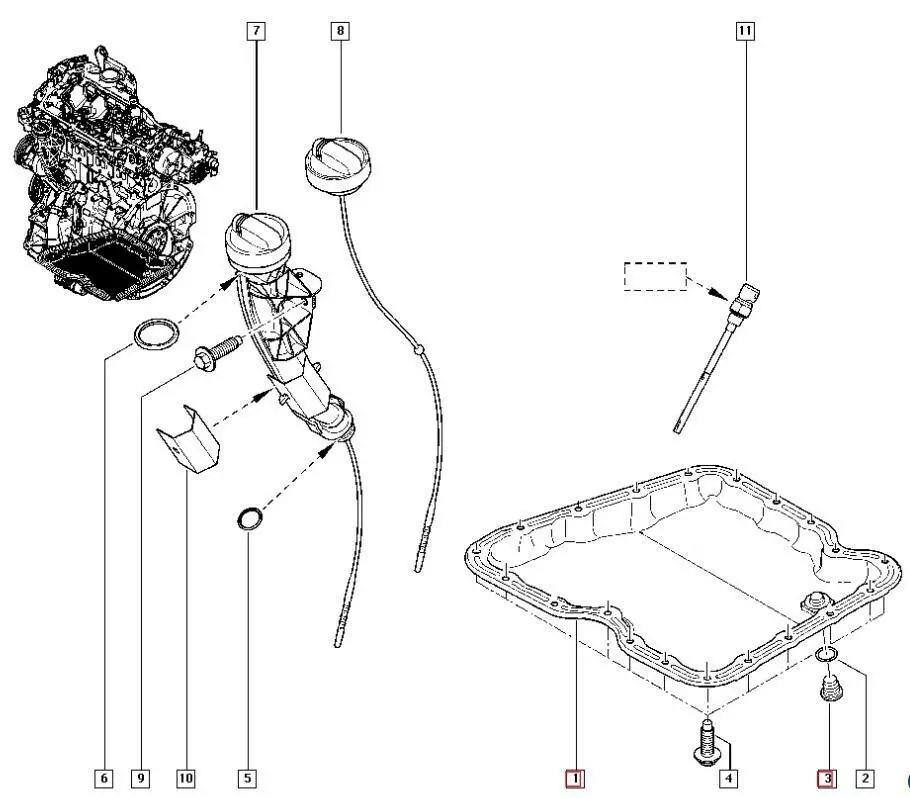 7
8
11
6
9
10
5
1
4
3
2