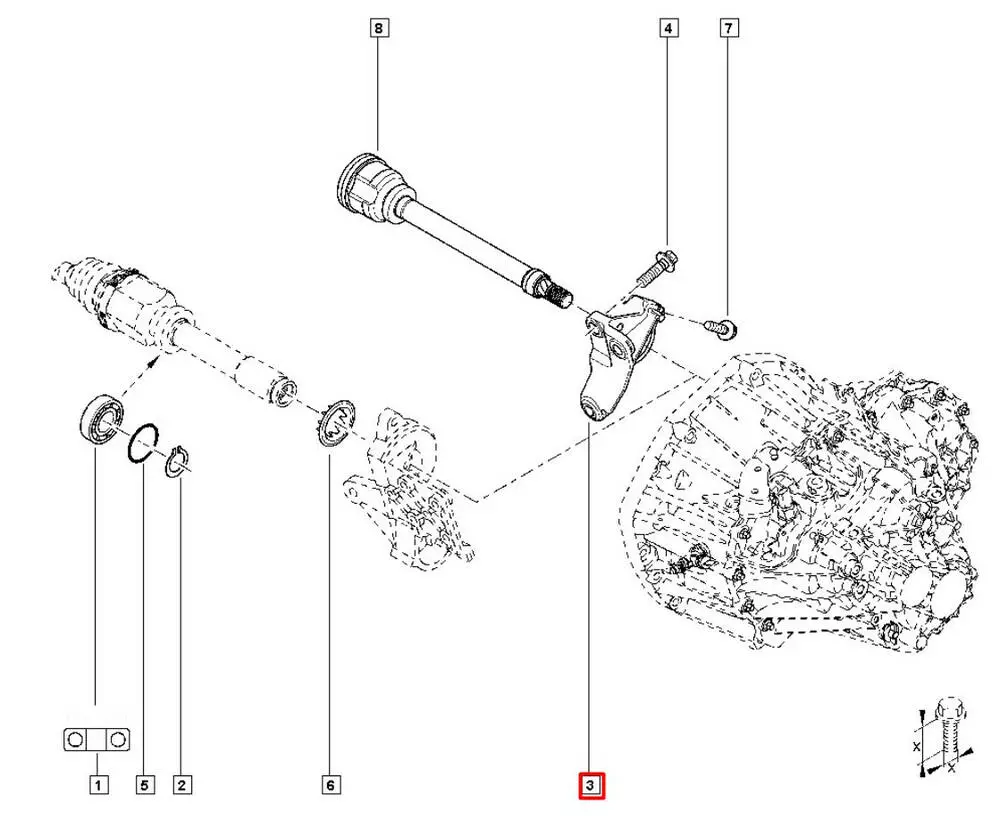 8
4
7
1
5
2
6
3
X
X