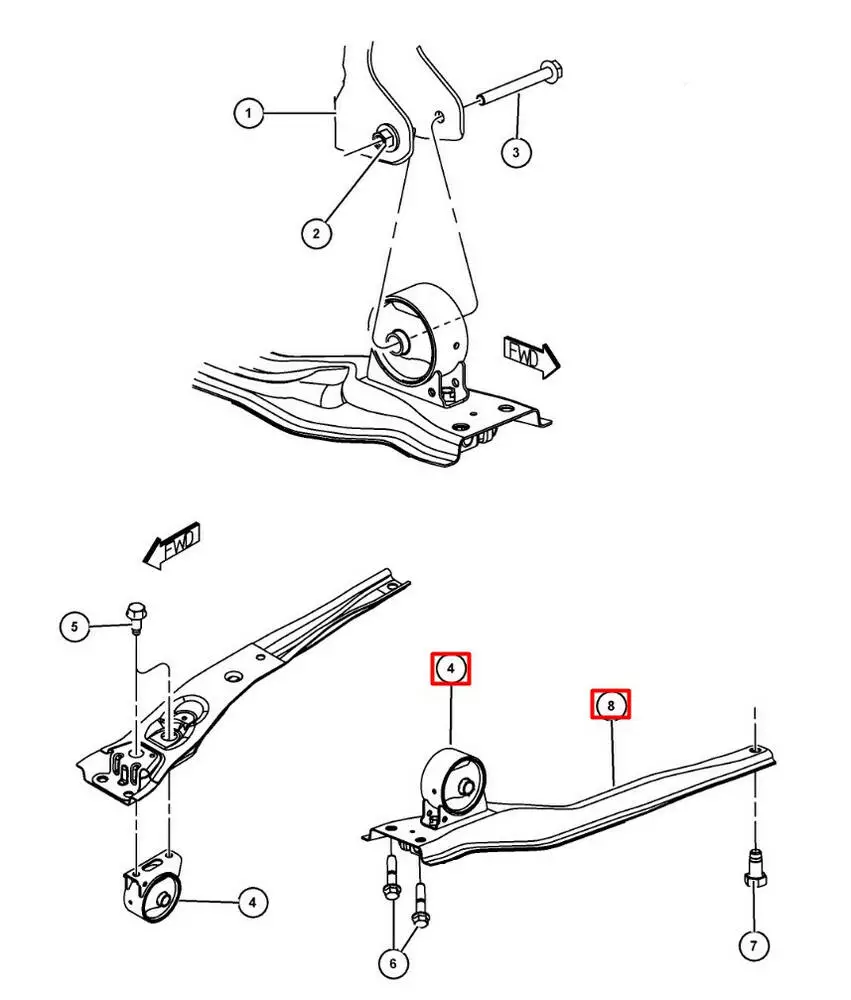 1
2
3
FWD
FWD
5
4
8
4
6
7