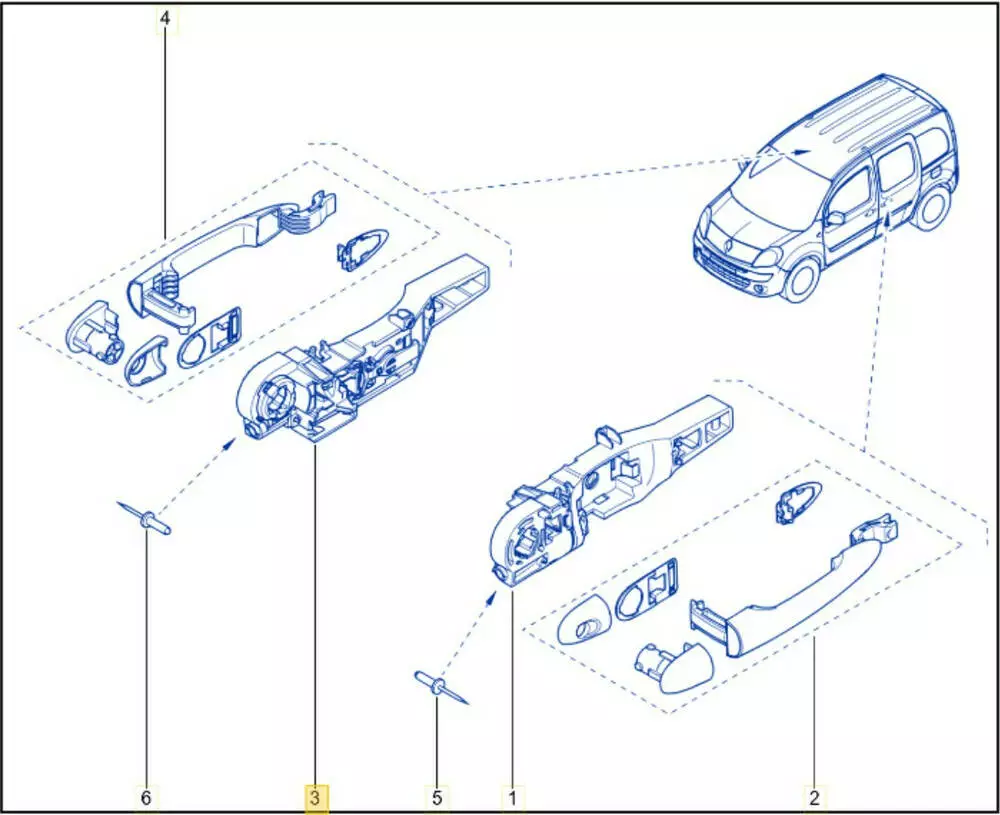 4

6

3

5

1

2