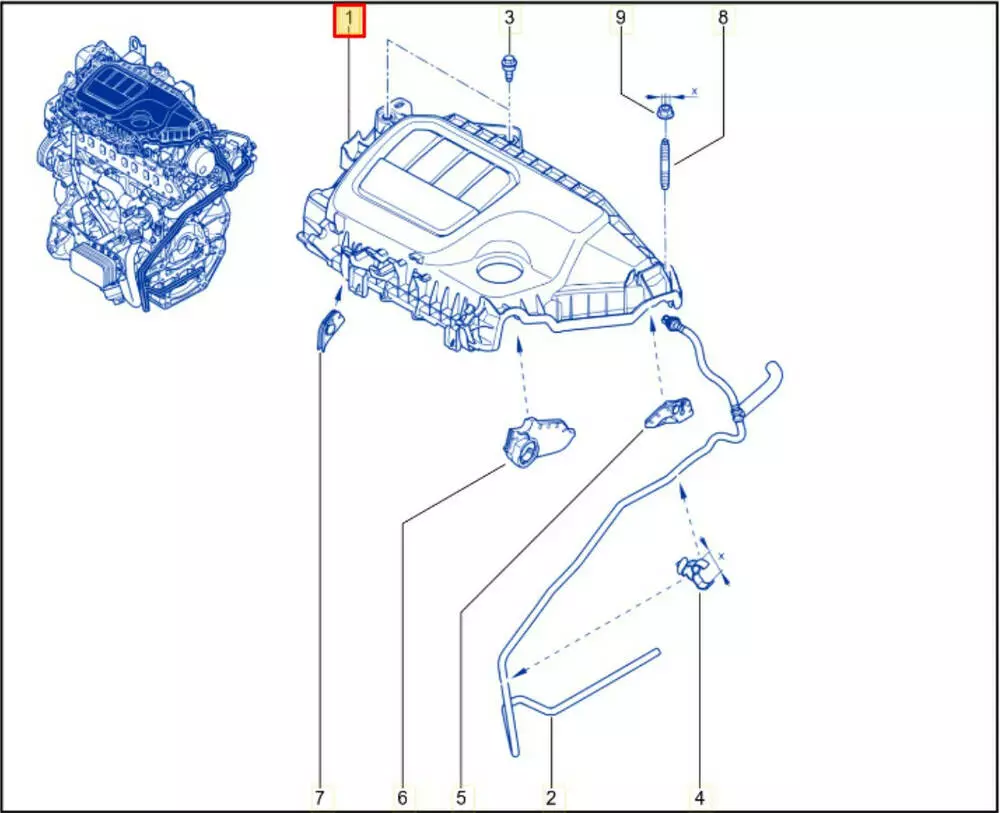 1
3
9
8
x
x
7
6
5
2
4