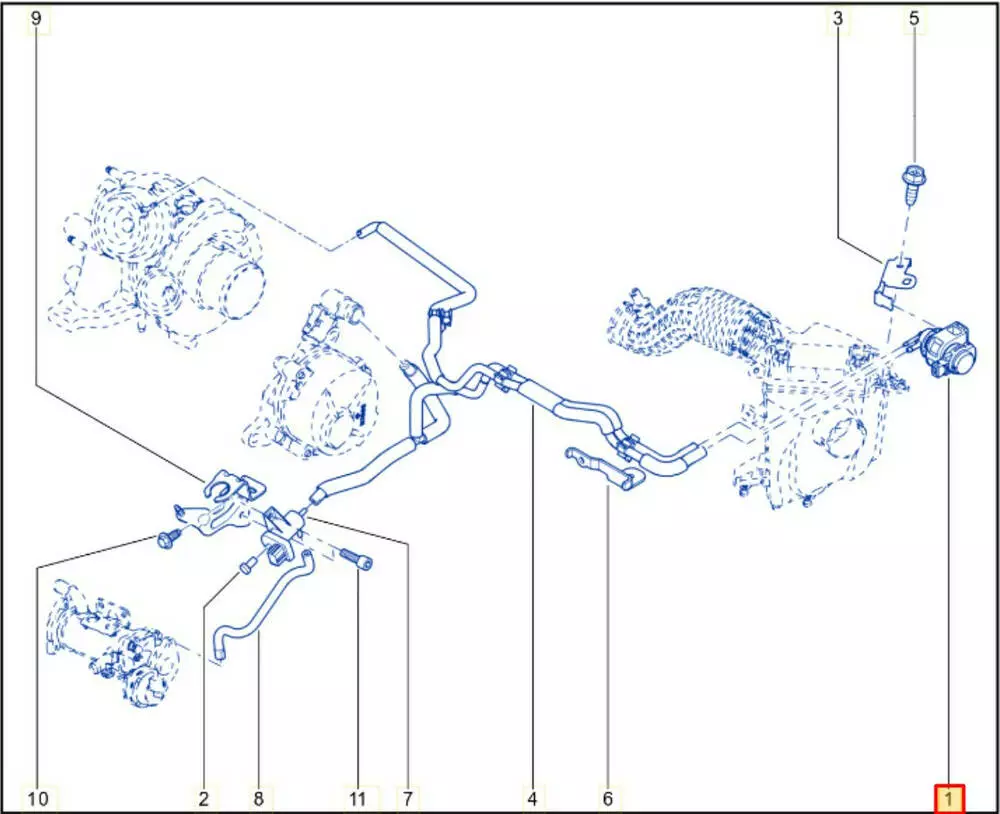 9
3
5
10
2
8
11
7
4
6
1