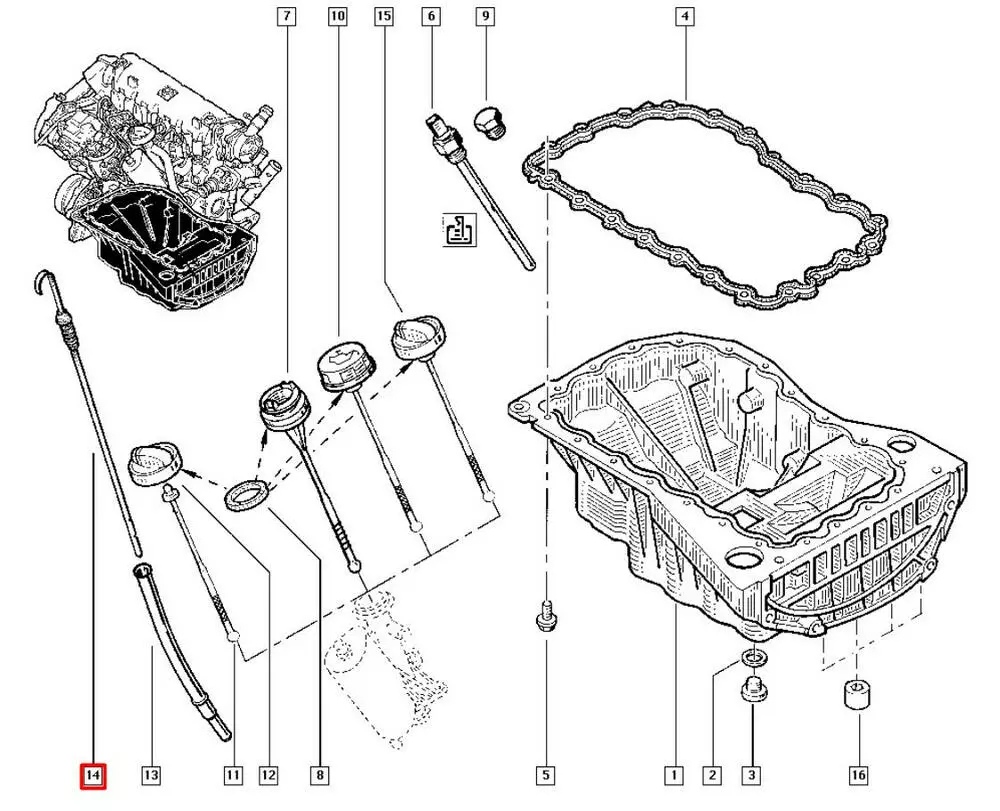 7
10
15
6
9
4
14
13
11
12
8
5
1
2
3
16