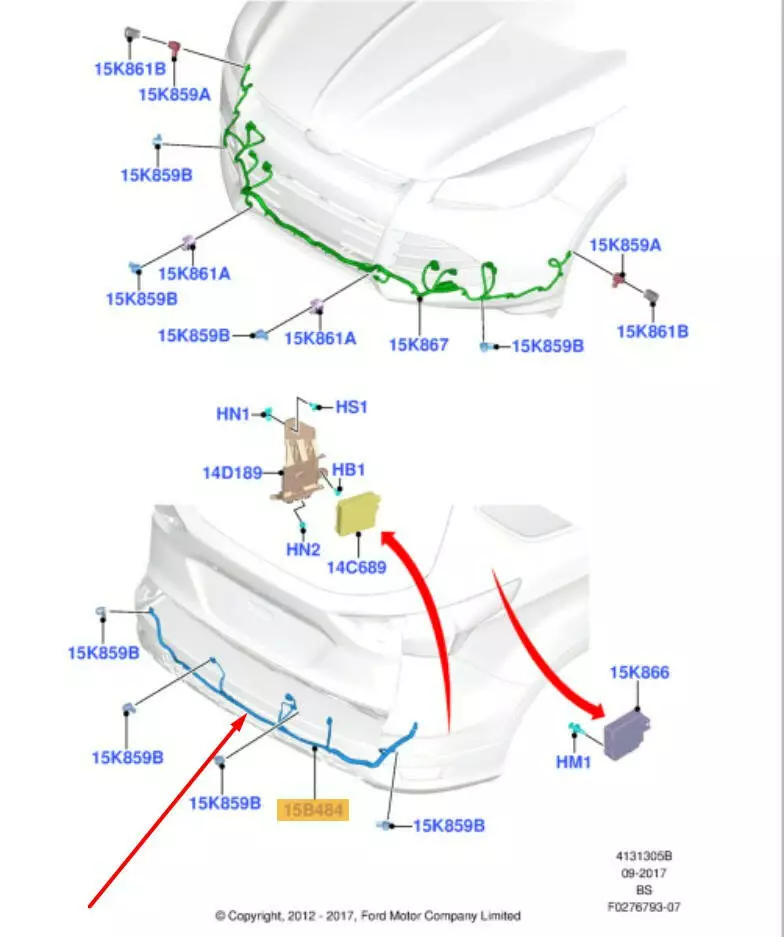 15K861B
15K859A
15K859B
15K861A
15K859B
15K859B
15K861A
15K867
15K859B
15K859A
15K861B

HN1
HS1
14D189
HB1
HN2
14C689

15K859B
15K859B
15K859B
15B484
15K859B
15K866
HM1

4131305B
09-2017
BS
F0276793-07

© Copyright, 2012 - 2017, Ford Motor Company Limited