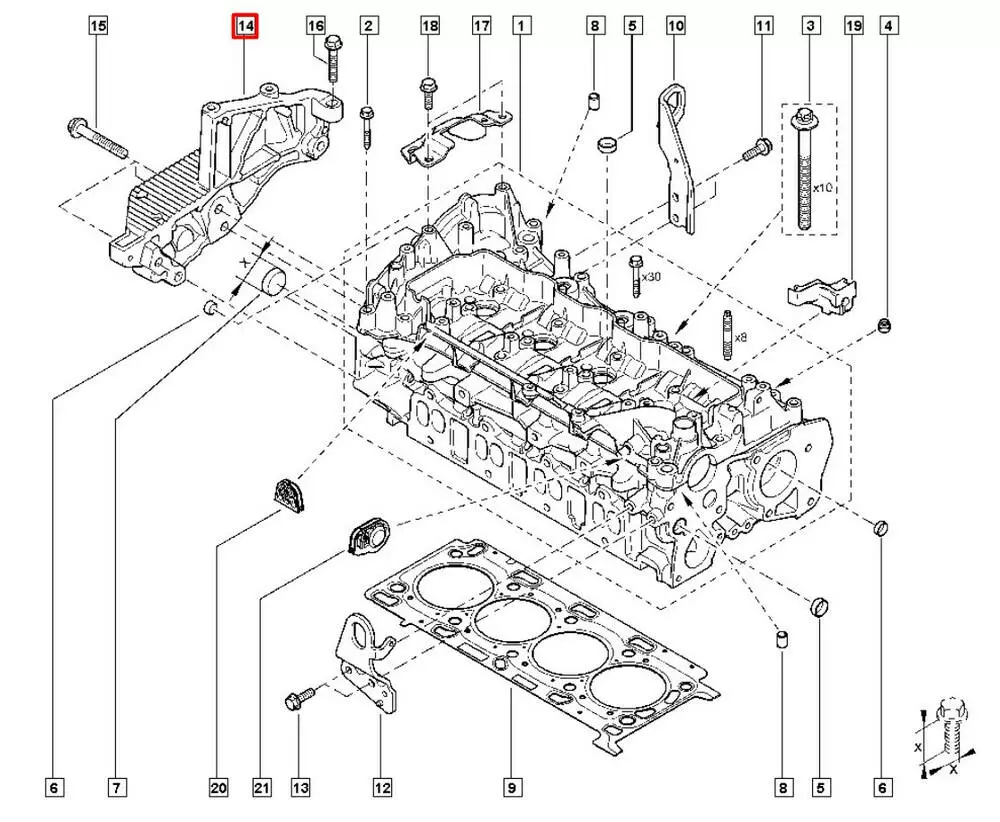 15
14
16
2
18
17
1
8
5
10
11
3
19
4
x10
x30
x8
X
6
7
20
21
13
12
9
8
5
6
X
X