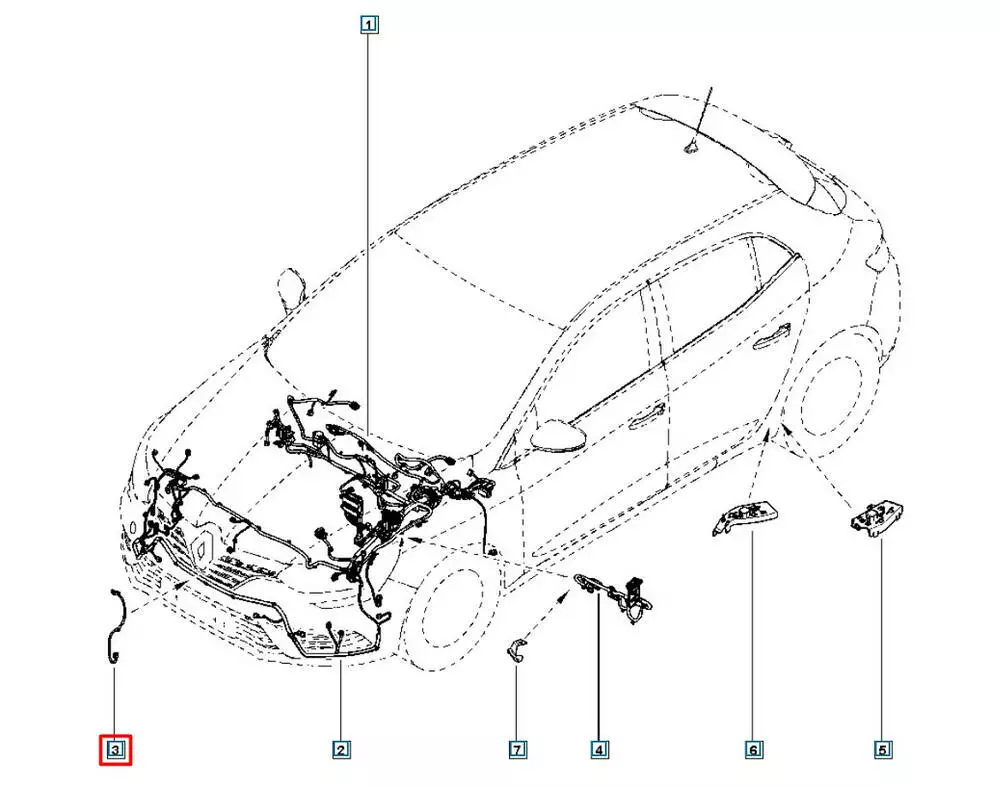 1
3
2
7
4
6
5