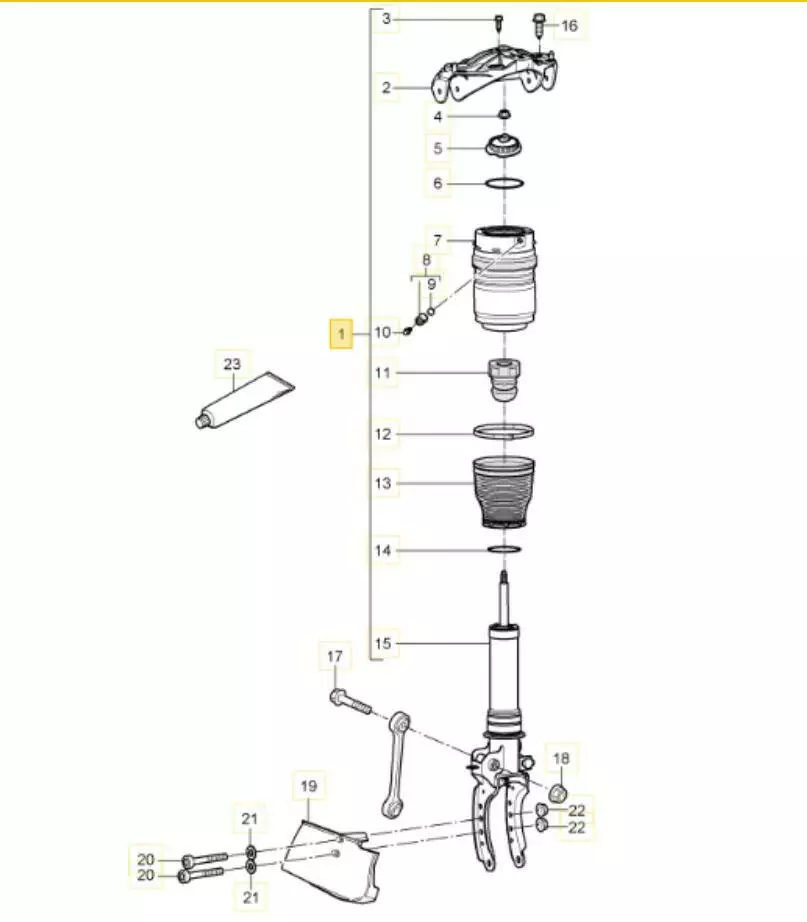 3
16
2
4
5
6
7
8
9
1
10
23
11
12
13
14
15
17
18
19
21
22
22
20
20
21