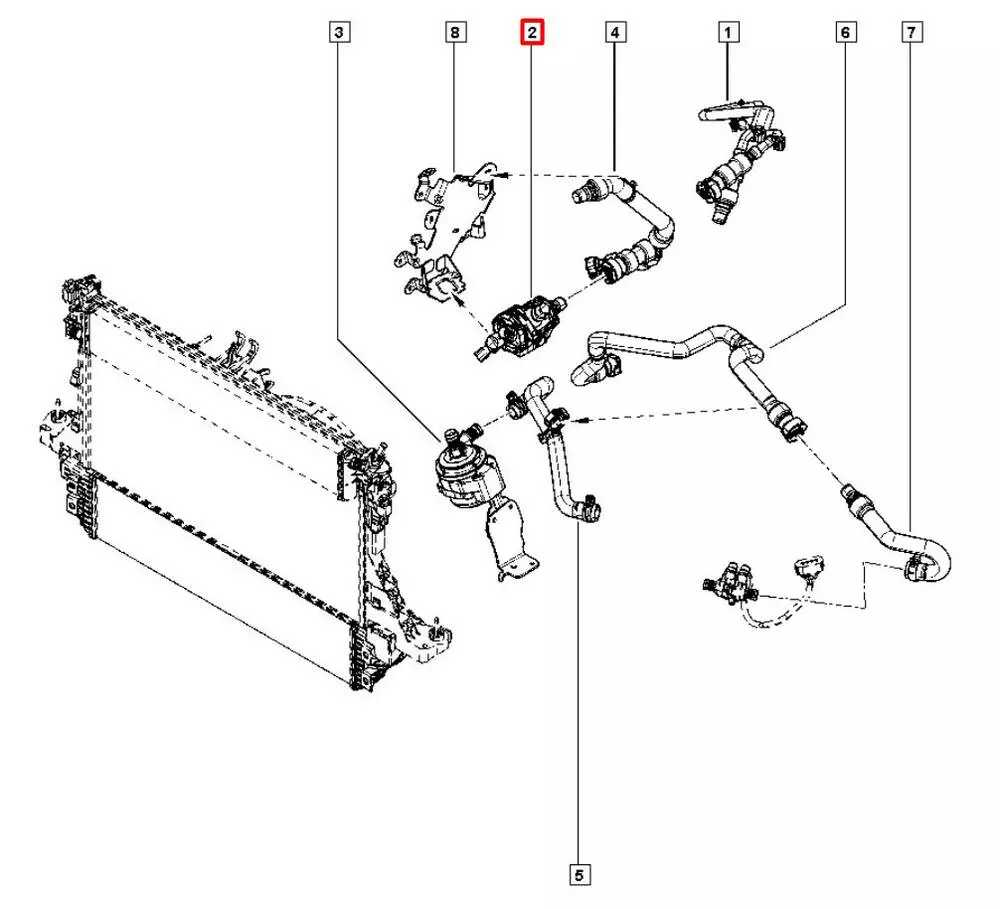 3
8
2
4
1
6
7
5