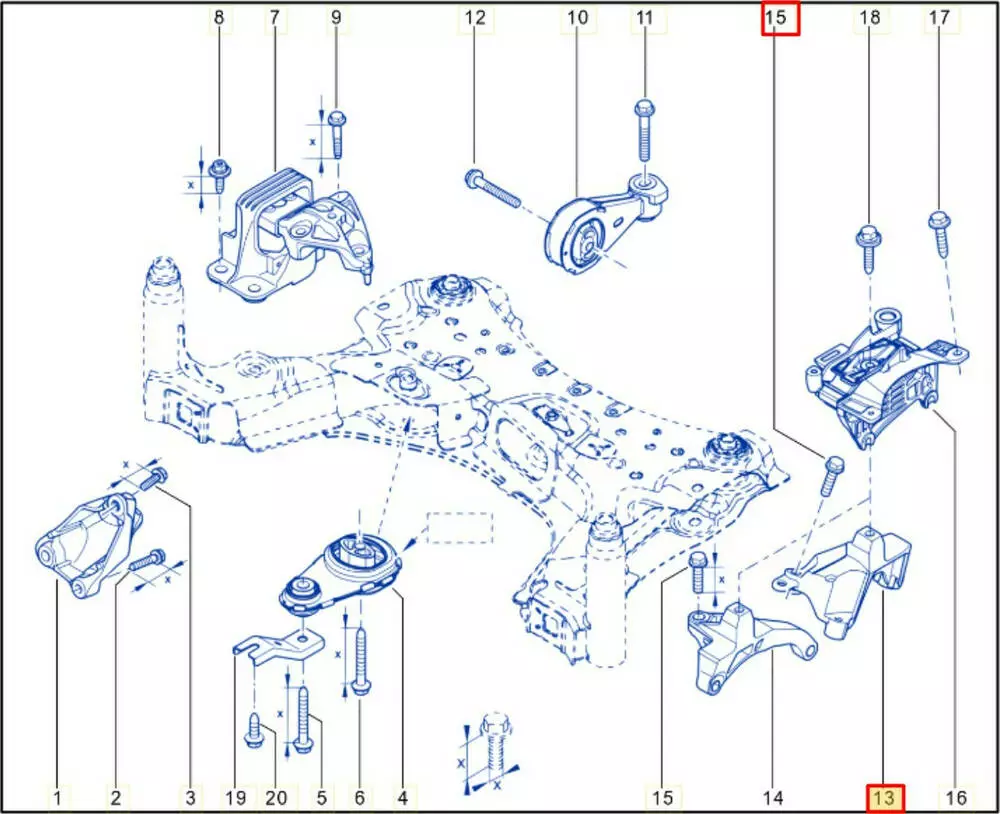 8 7 9 12 10 11 15 18 17

x

x

x

x

x

x

x

x

1 2 3 19 20 5 6 4 15 14 13 16