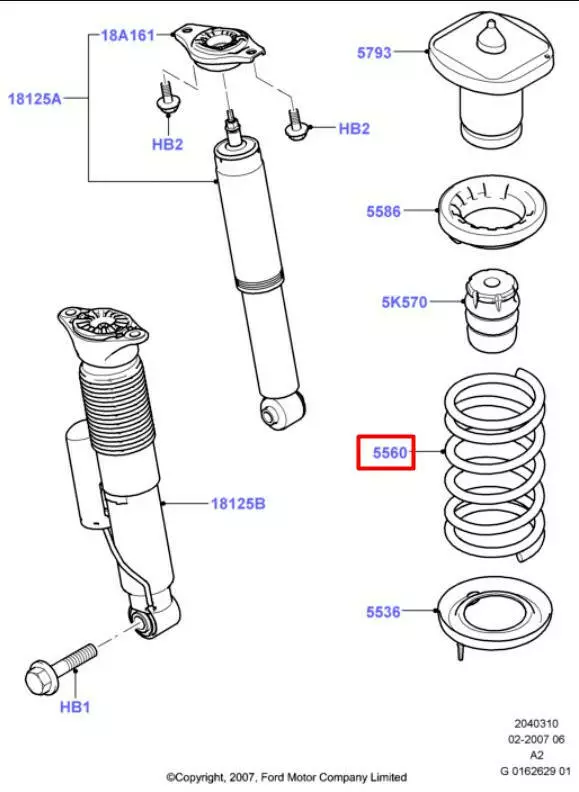 18A161

18125A

HB2

HB2

5793

5586

5K570

5560

18125B

5536

HB1

2040310
02-2007 06
A2
G 0162629 01

©Copyright, 2007, Ford Motor Company Limited