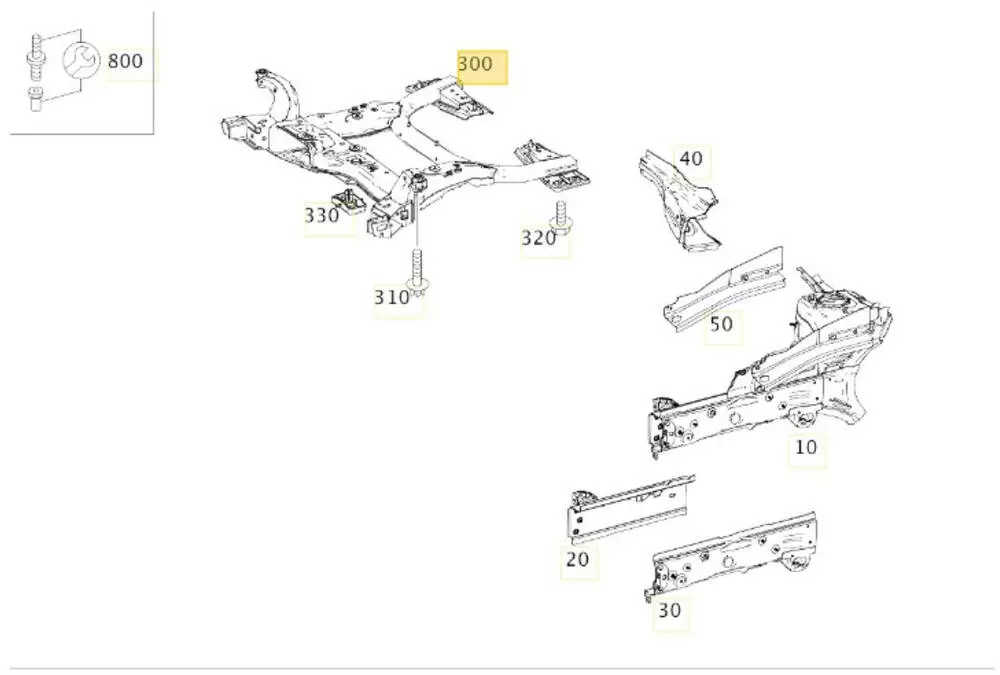 800
300
40
330
320
310
50
10
20
30