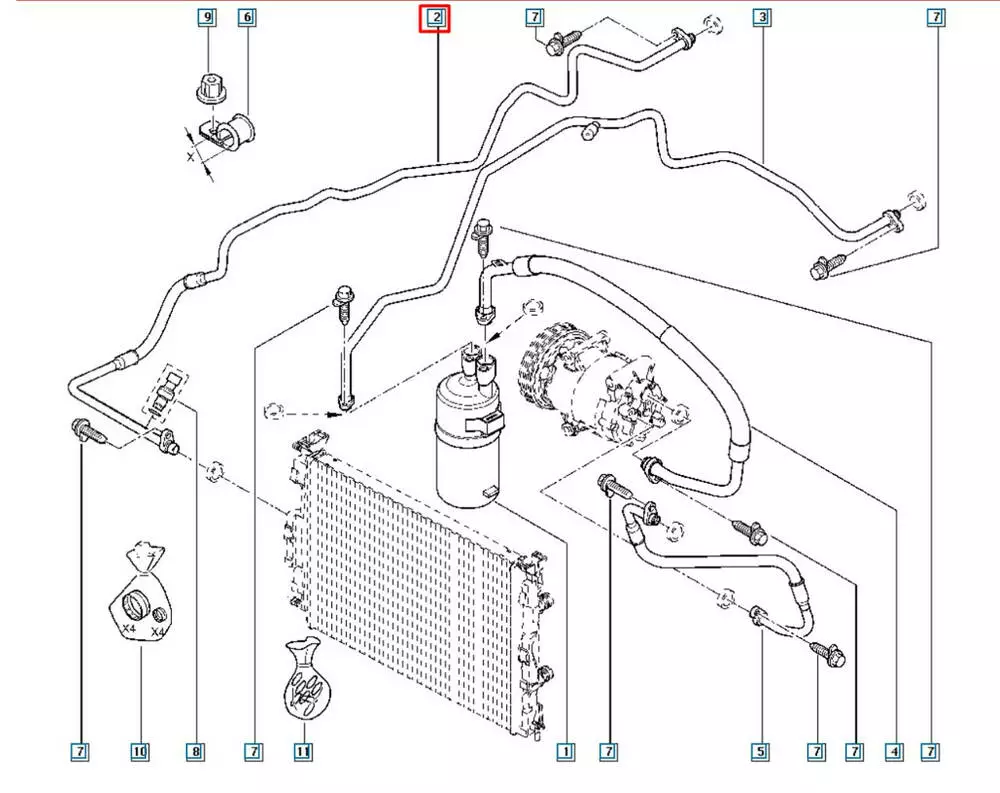 9
6
2
7
3
7
X
X4
X4
7
10
8
7
11
1
7
5
7
7
4
7