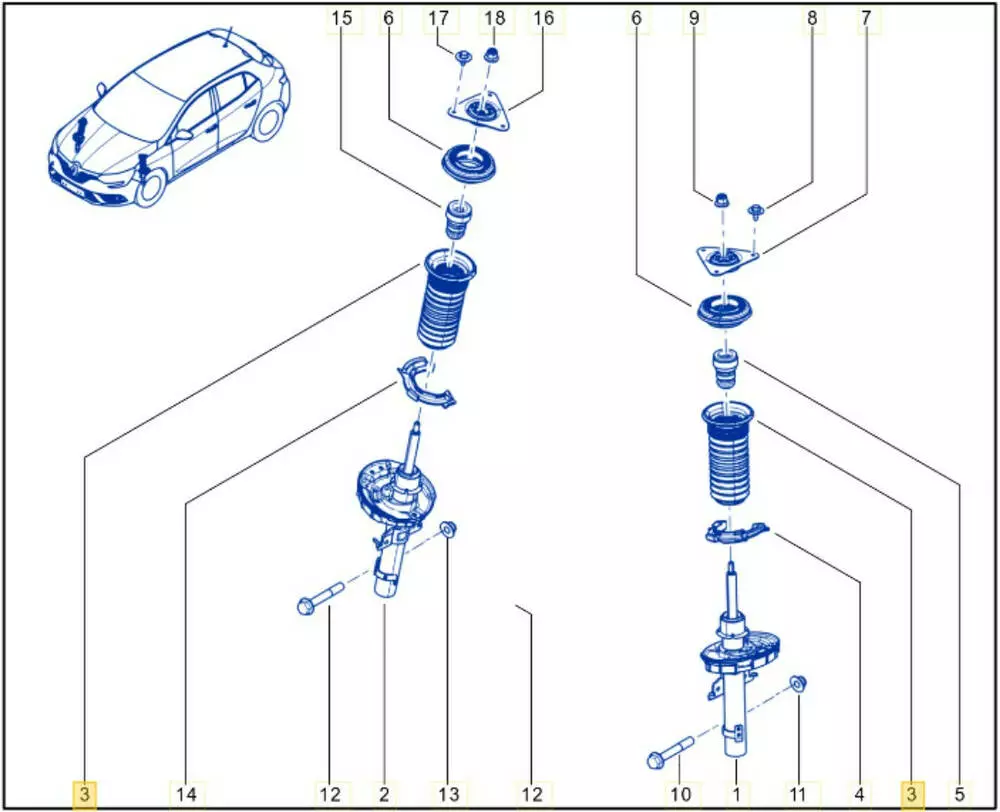 15 6 17 18 16 6 9 8 7

3 14 12 2 13 12 10 1 11 4 3 5