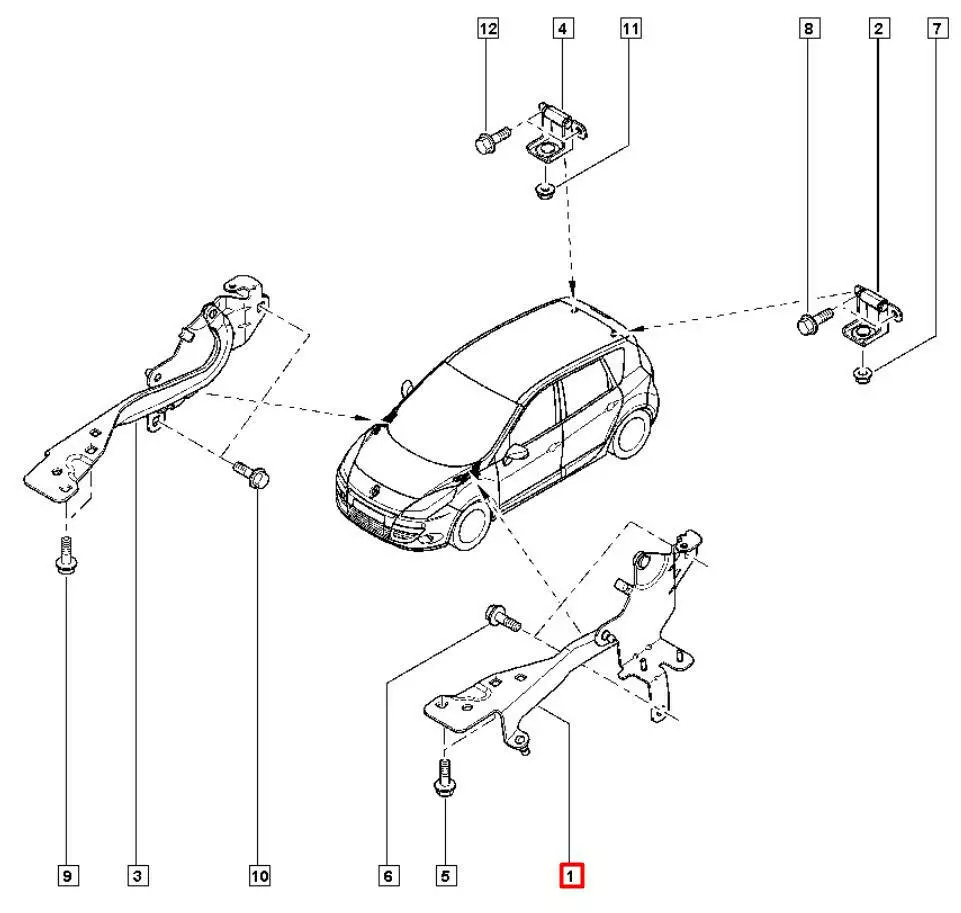 12
4
11
8
2
7
9
3
10
6
5
1