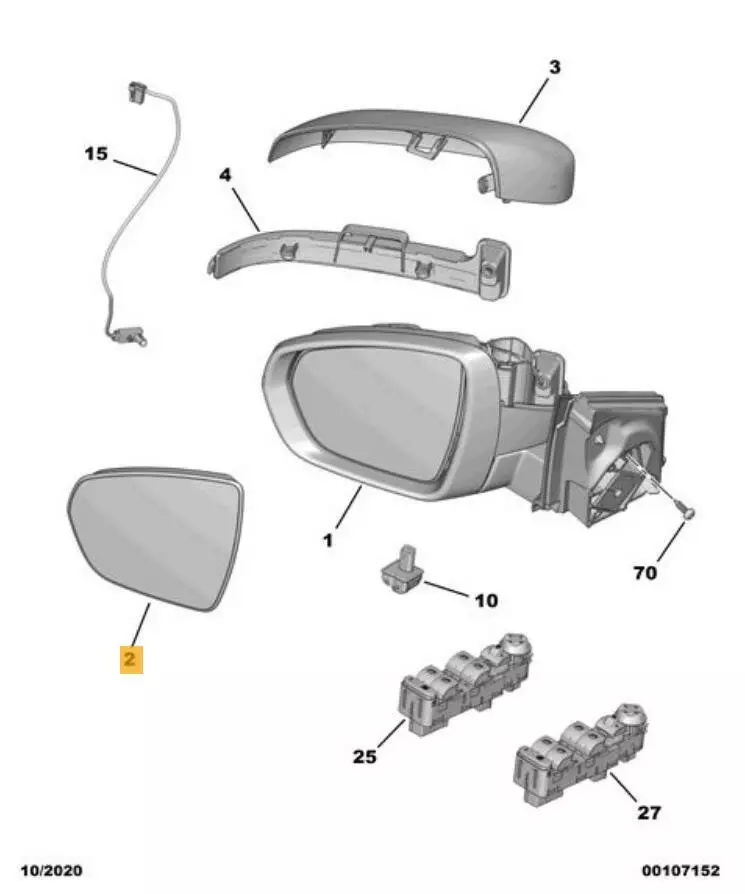 3
15
4
1
70
10
2
25
27
10/2020
00107152