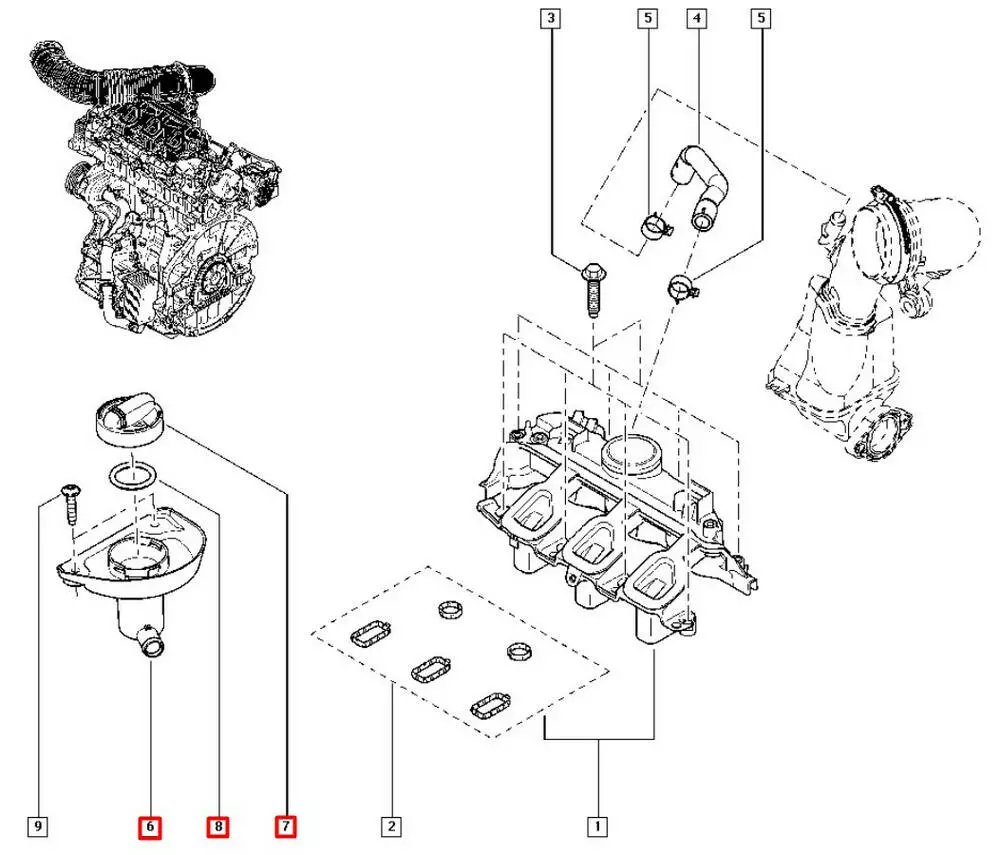 3
5
4
5
9
6
8
7
2
1