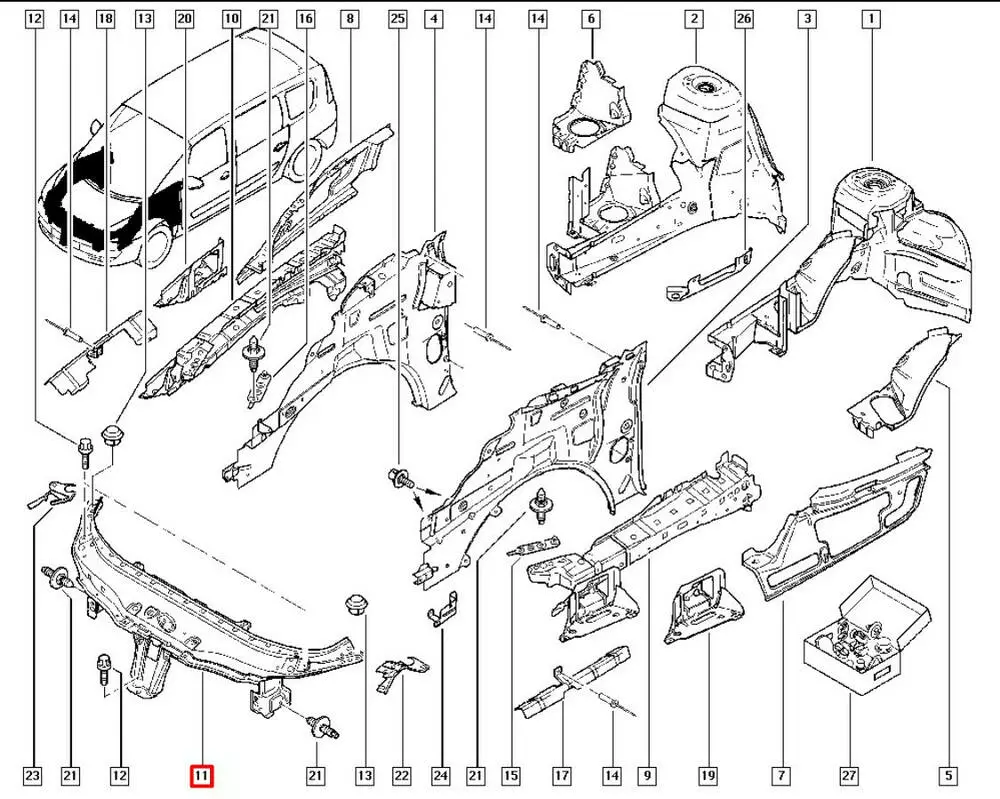 12 14 18 13 20 10 21 16 8 25 4 14 14 6 2 26 3 1

23 21 12 11 21 13 22 24 21 15 17 14 9 19 7 27 5