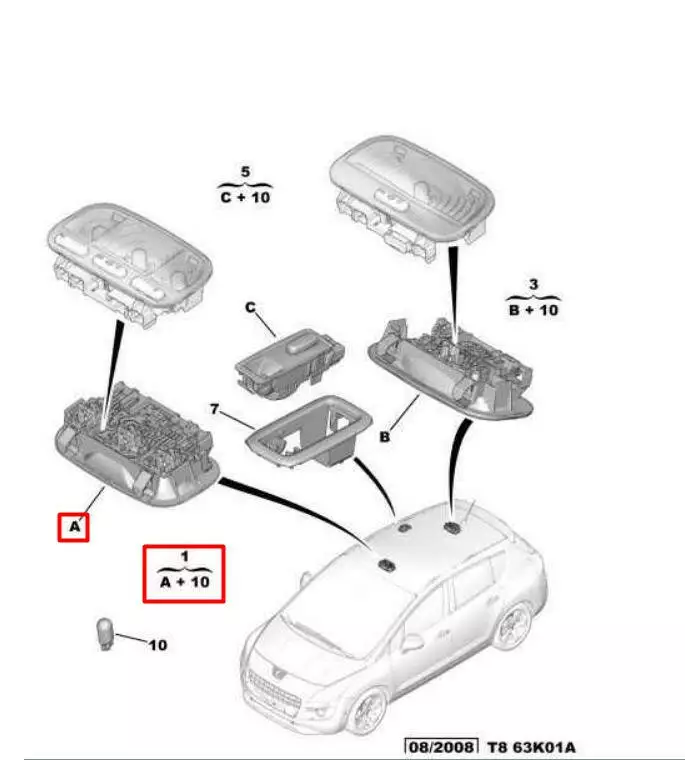 5
C + 10

3
B + 10

C

7

B

A

1
A + 10

10

08/2008 T8 63K01A