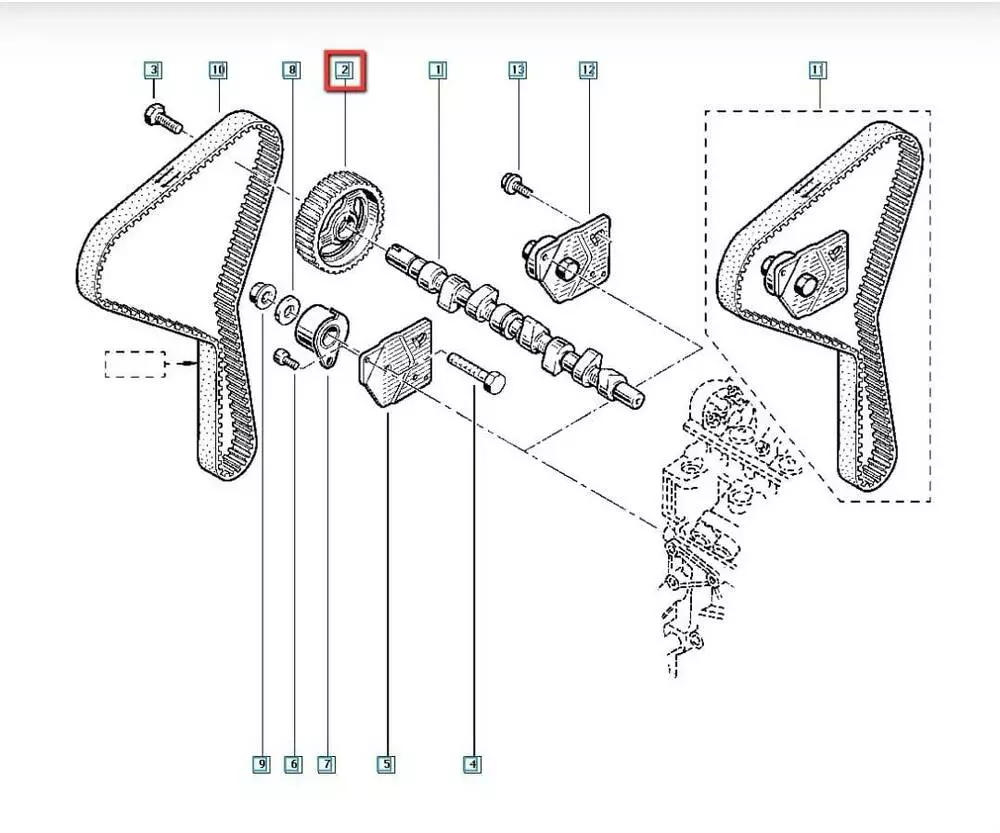 3 10 8 2 1 13 12 11

9 6 7 5 4