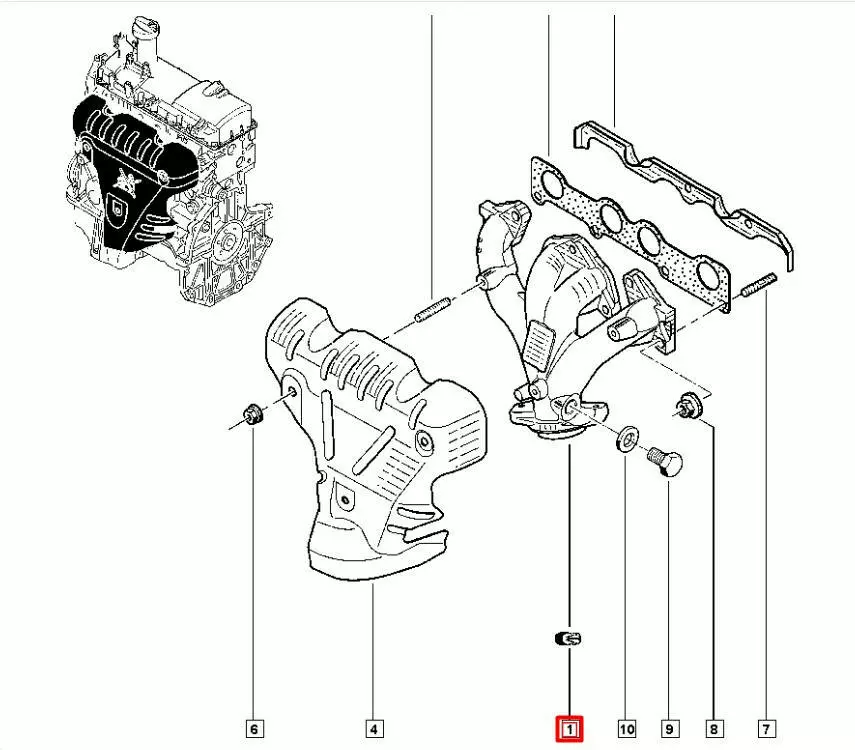 6
4
1
10
9
8
7