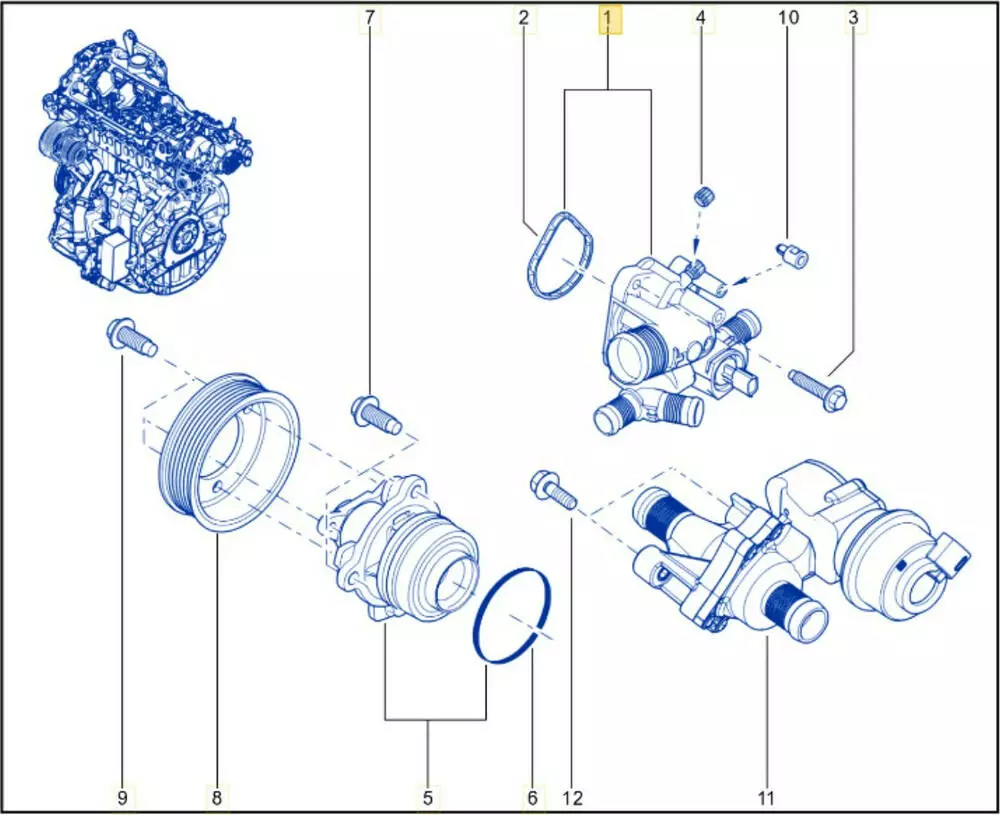 7
2
1
4
10
3
9
8
5
6
12
11