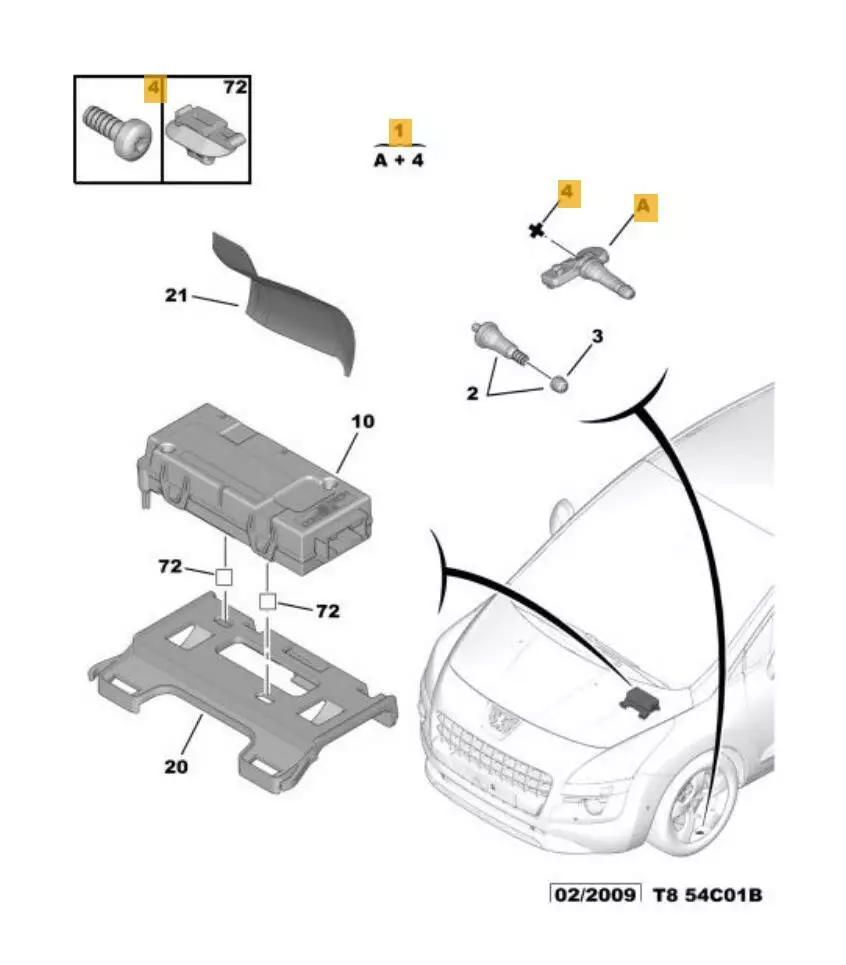 4
72
1
A + 4
4
A
21
3
2
10
72
72
20
02/2009 T8 54C01B