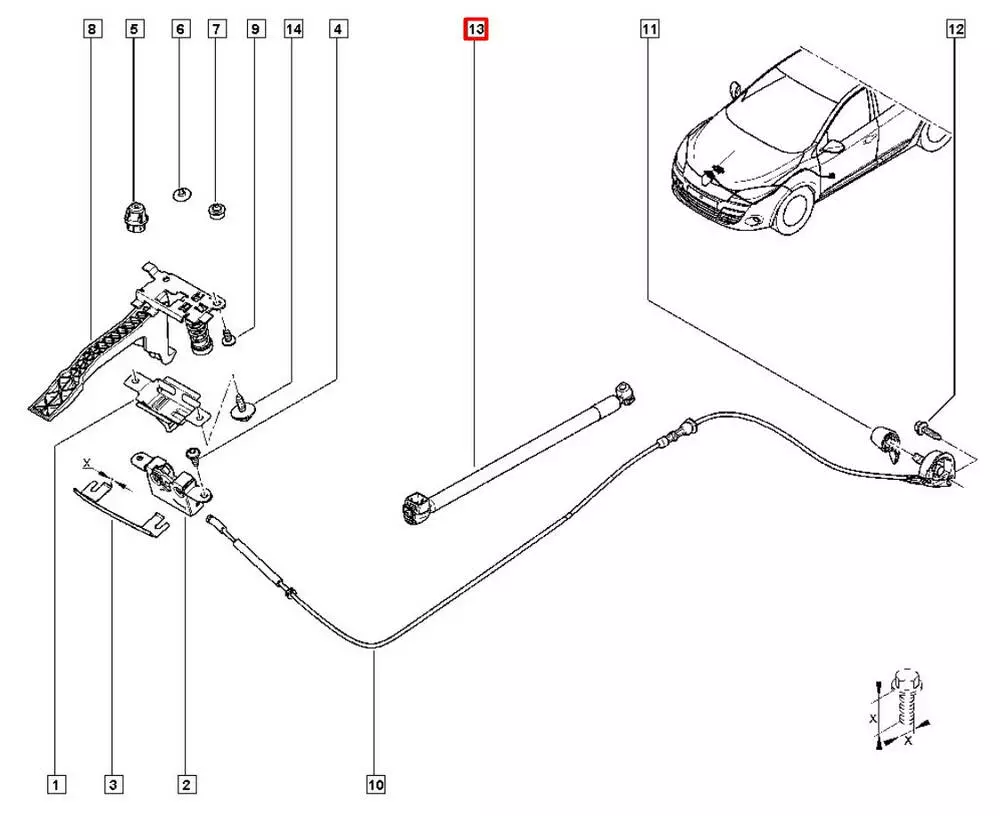 8
5
6
7
9
14
4
13
11
12
X
1
3
2
10
X
X