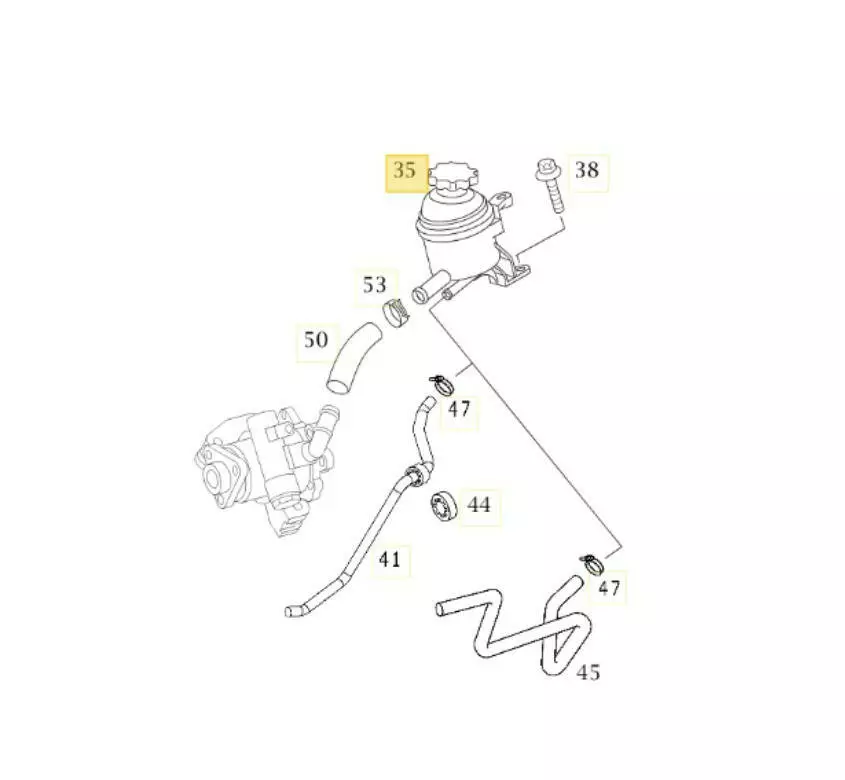 35
38
53
50
47
44
41
47
45