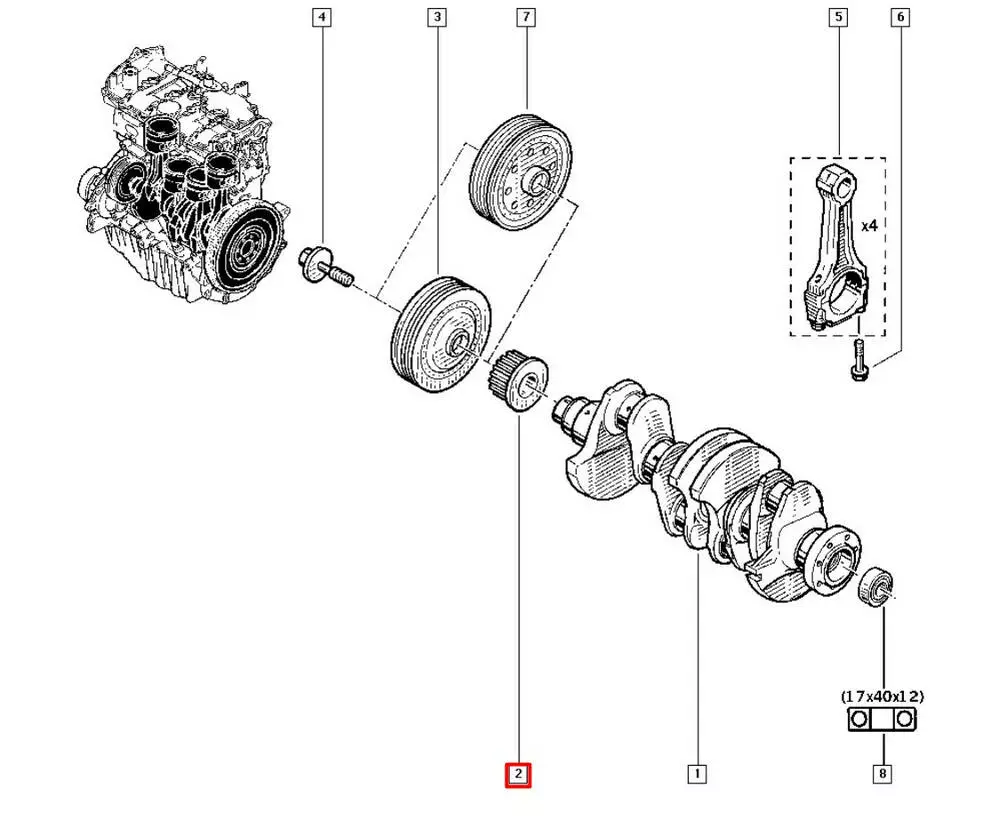 4
3
7
5
6
x4
(17x40x12)
2
1
8