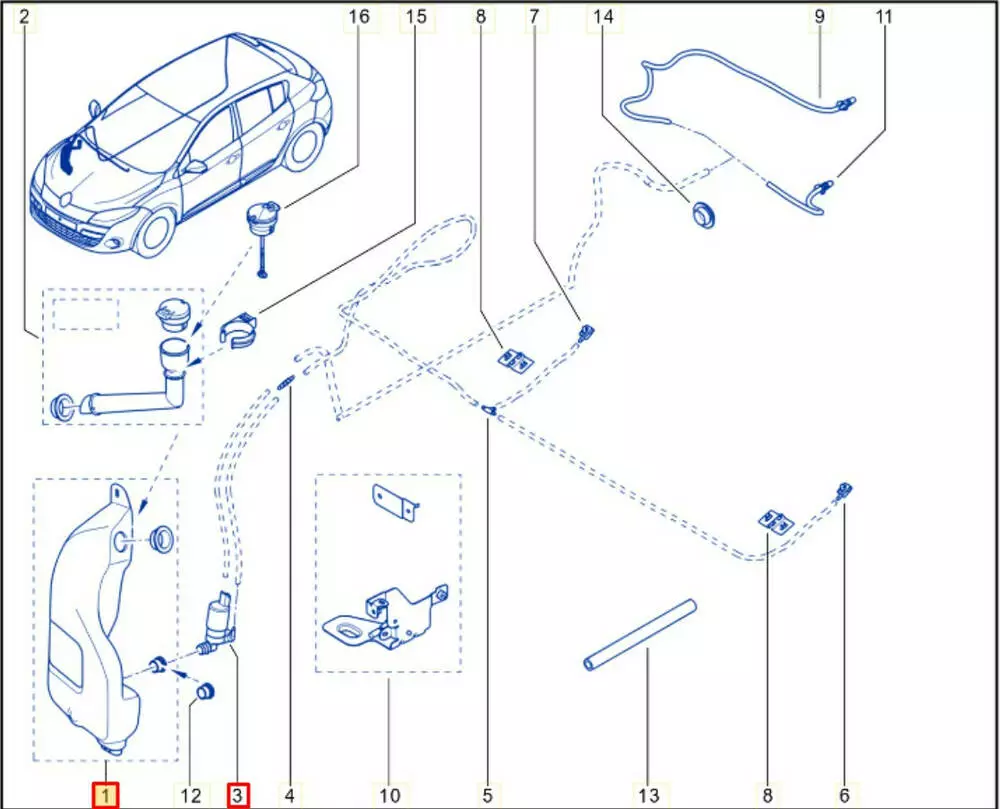 2
16
15
8
7
14
9
11
1
12
3
4
10
5
13
8
6