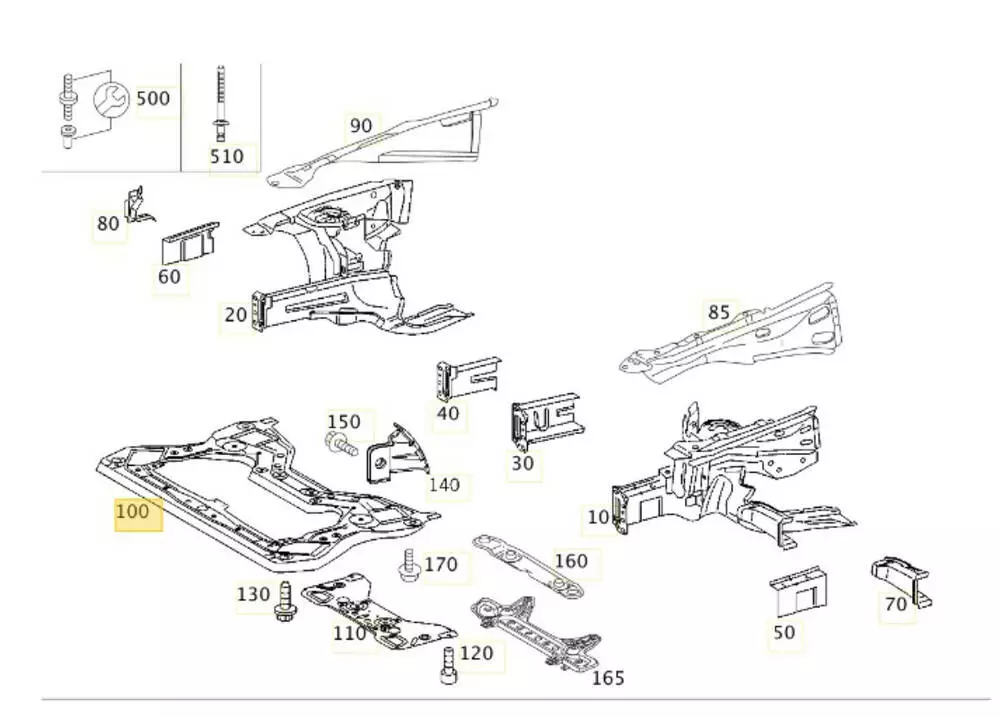 500
510
90
80
60
20
85
40
150
30
140
100
10
170
160
130
110
120
165
50
70