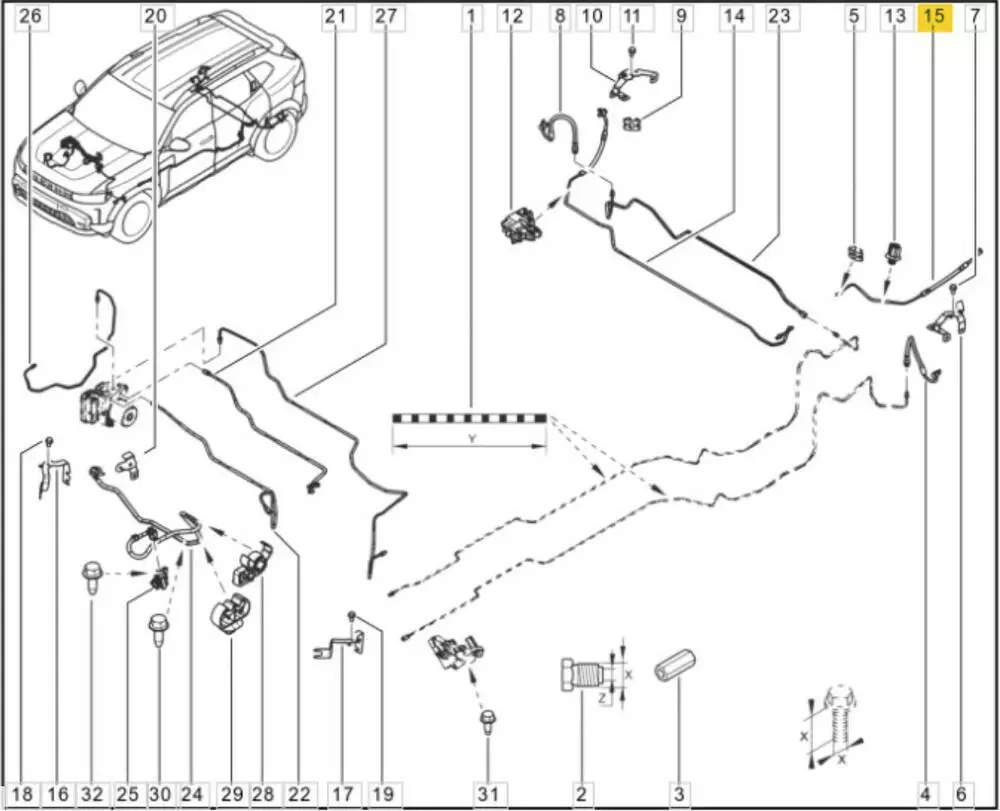 26
20
21
27
1
12
8
10
11
9
14
23
5
13
15
7

Y

X
Z
X
X

18
16
32
25
30
24
29
28
22
17
19
31
2
3
4
6