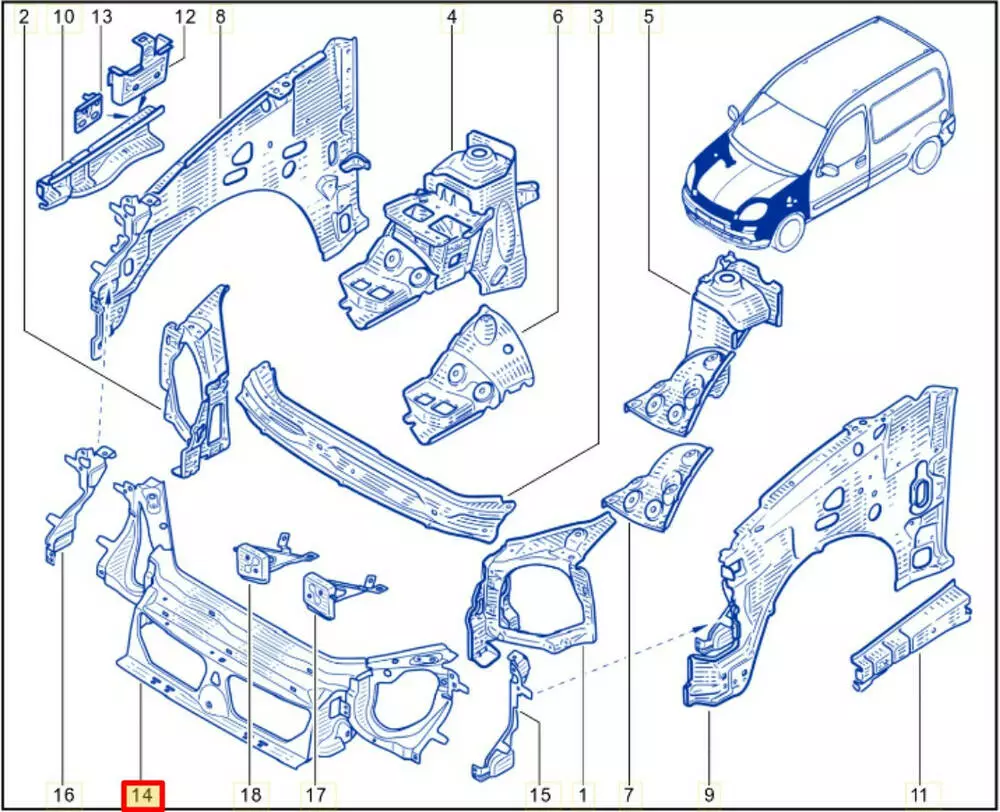 2 10 13 12 8 4 6 3 5

16 14 18 17 15 1 7 9 11