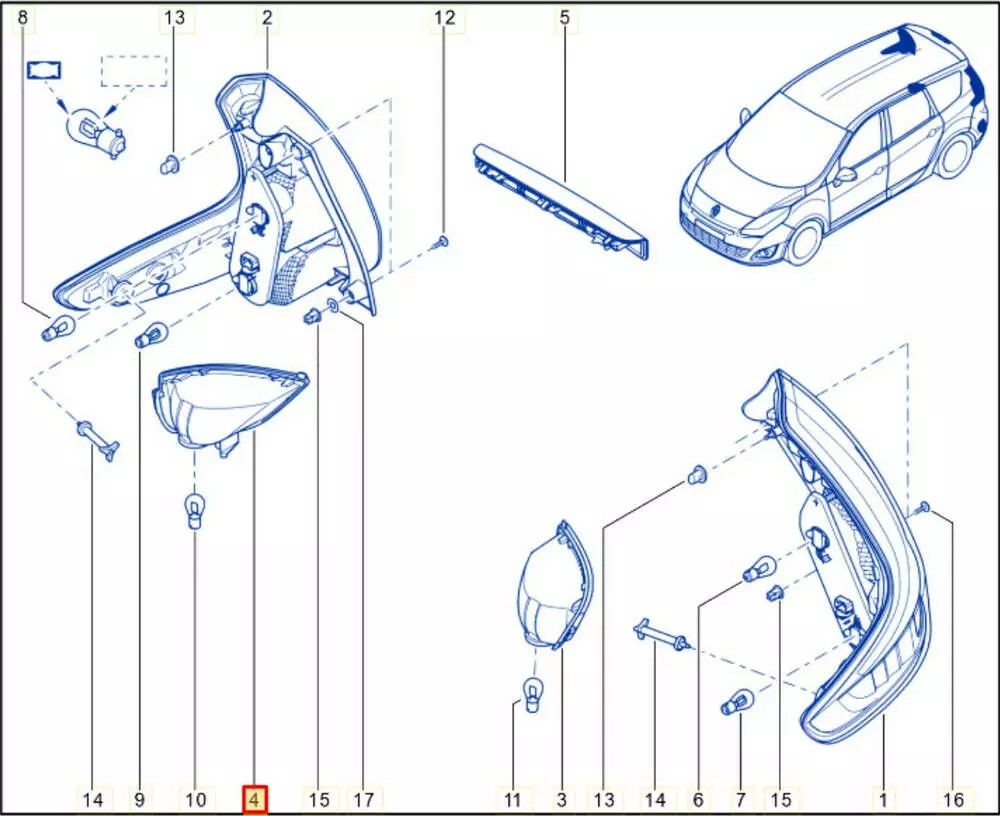 8
13
2
12
5
14
9
10
4
15
17
11
3
13
14
6
7
15
1
16