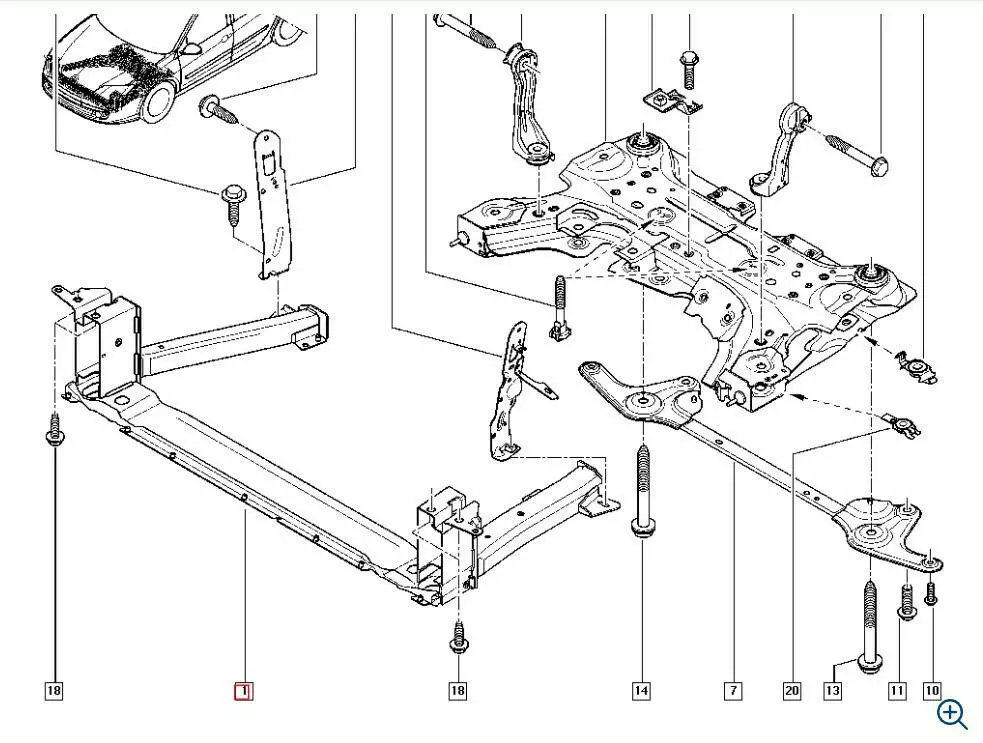 18
1
18
14
7
20
13
11
10