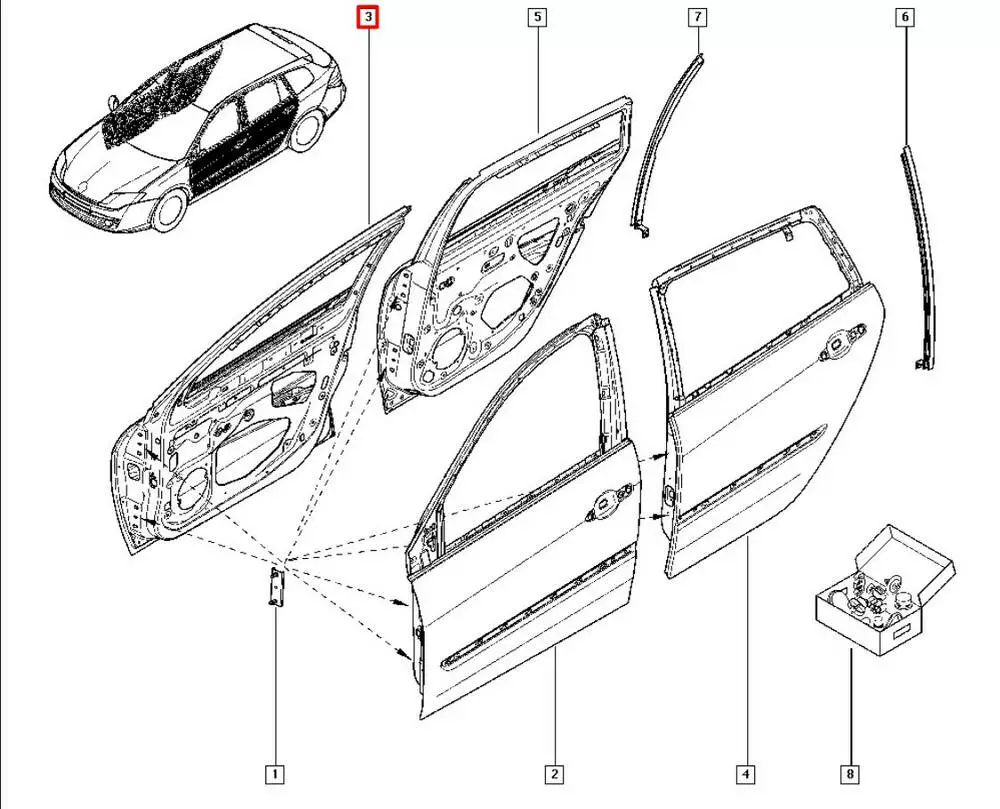 3
5
7
6
1
2
4
8