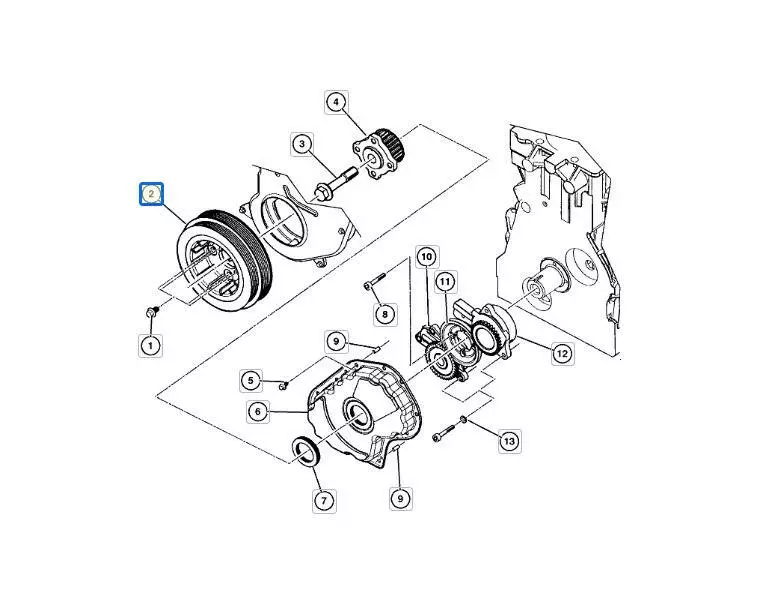 4
3
2
10
11
8
1
9
12
5
6
13
7
9