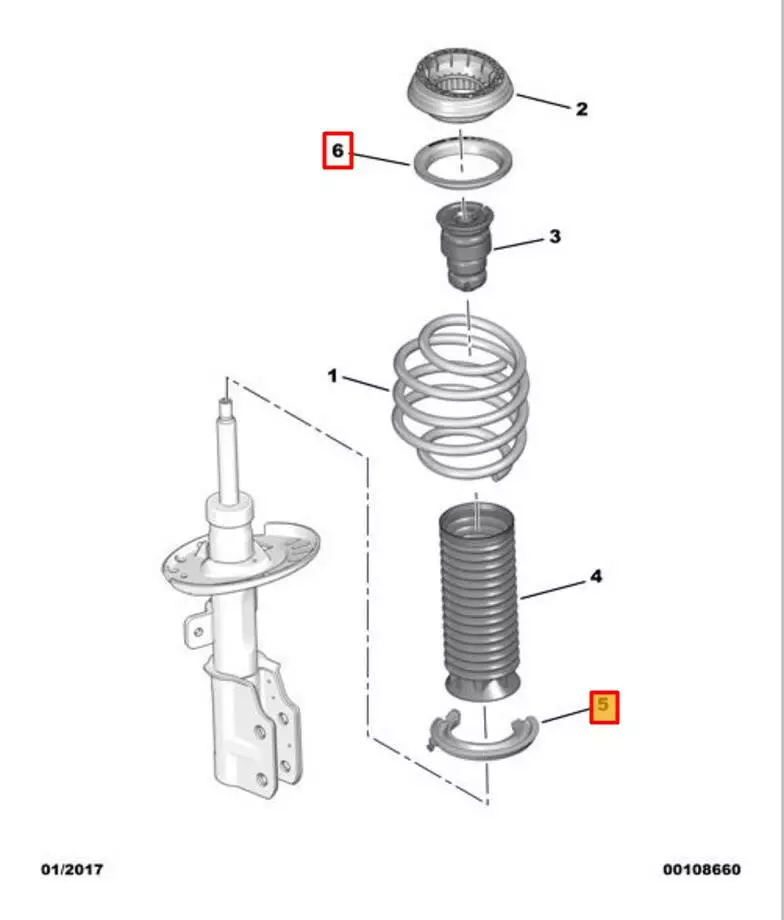 2
6
3
1
4
5
01/2017
00108660