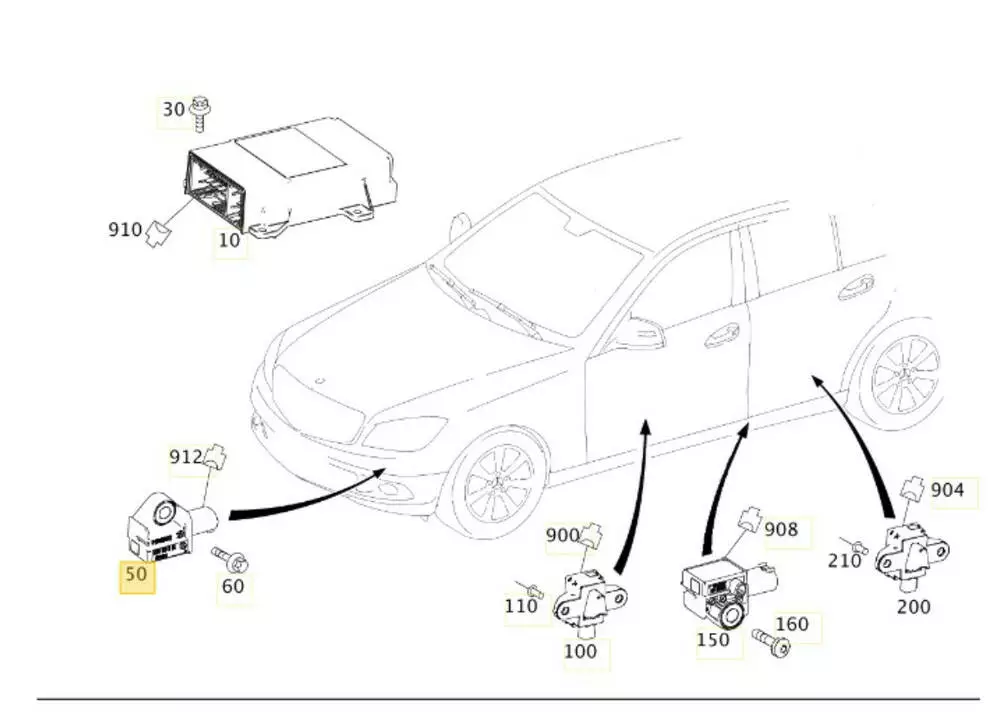 30
910
10
912
50
60
900
110
100
908
150
160
904
210
200