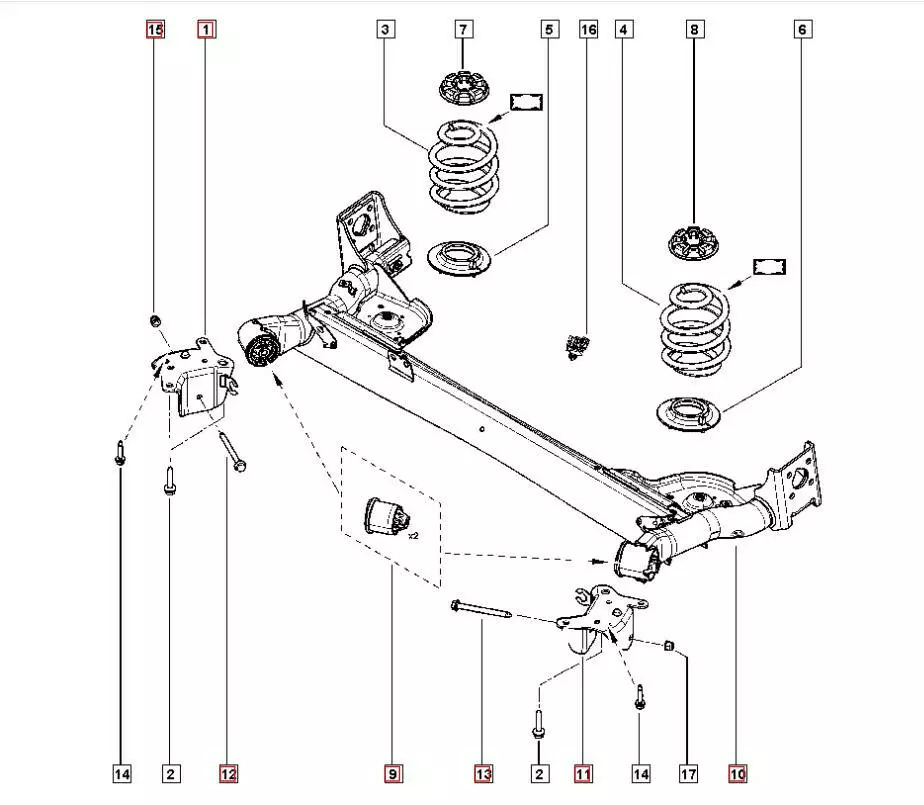 15
1
3
7
5
16
4
8
6
x2
14
2
12
9
13
2
11
14
17
10