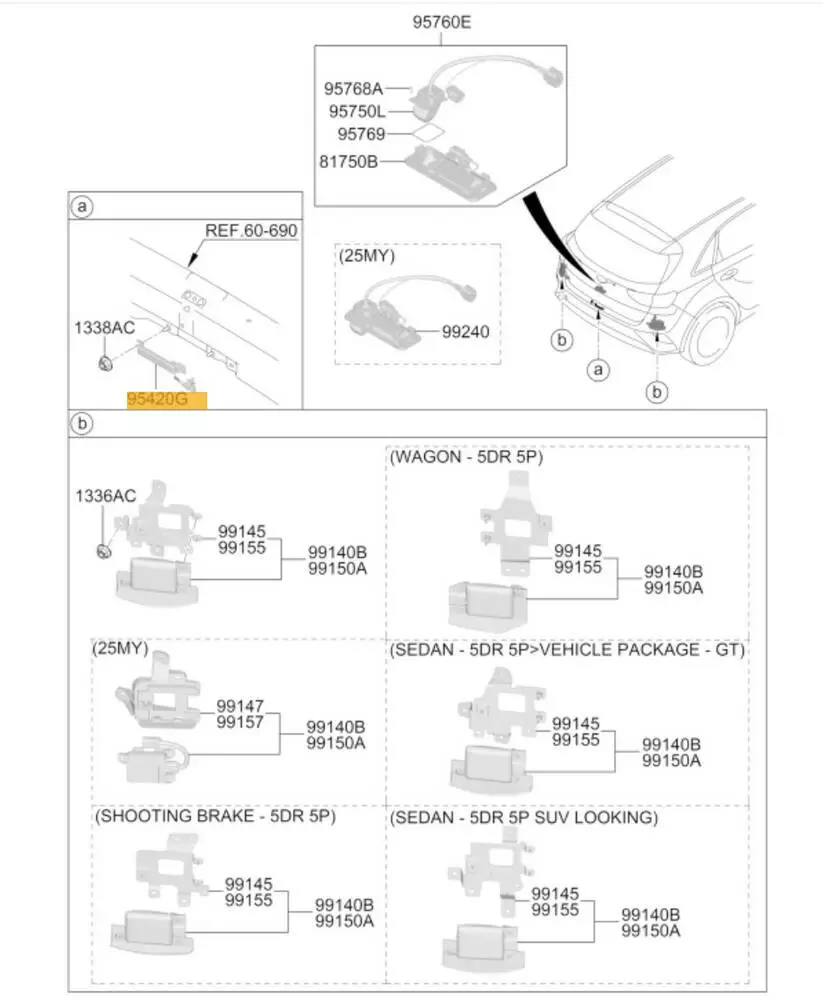 95760E
95768A
95750L
95769
81750B

a
REF.60-690
1338AC
95420G

(25MY)
99240

b
a
b

b
1336AC
99145
99155
99140B
99150A

(WAGON - 5DR 5P)
99145
99155
99140B
99150A

(25MY)
99147
99157
99140B
99150A

(SEDAN - 5DR 5P>VEHICLE PACKAGE - GT)
99145
99155
99140B
99150A

(SHOOTING BRAKE - 5DR 5P)
99145
99155
99140B
99150A

(SEDAN - 5DR 5P SUV LOOKING)
99145
99155
99140B
99150A