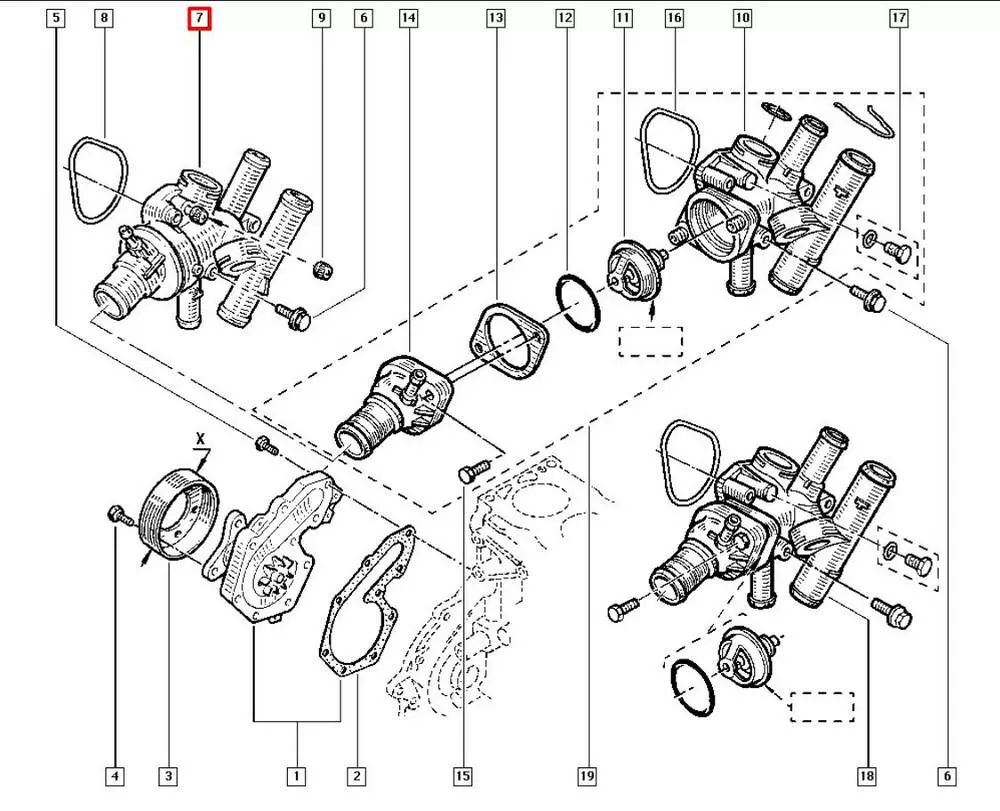 5
8
7
9
6
14
13
12
11
16
10
17
X
4
3
1
2
15
19
18
6