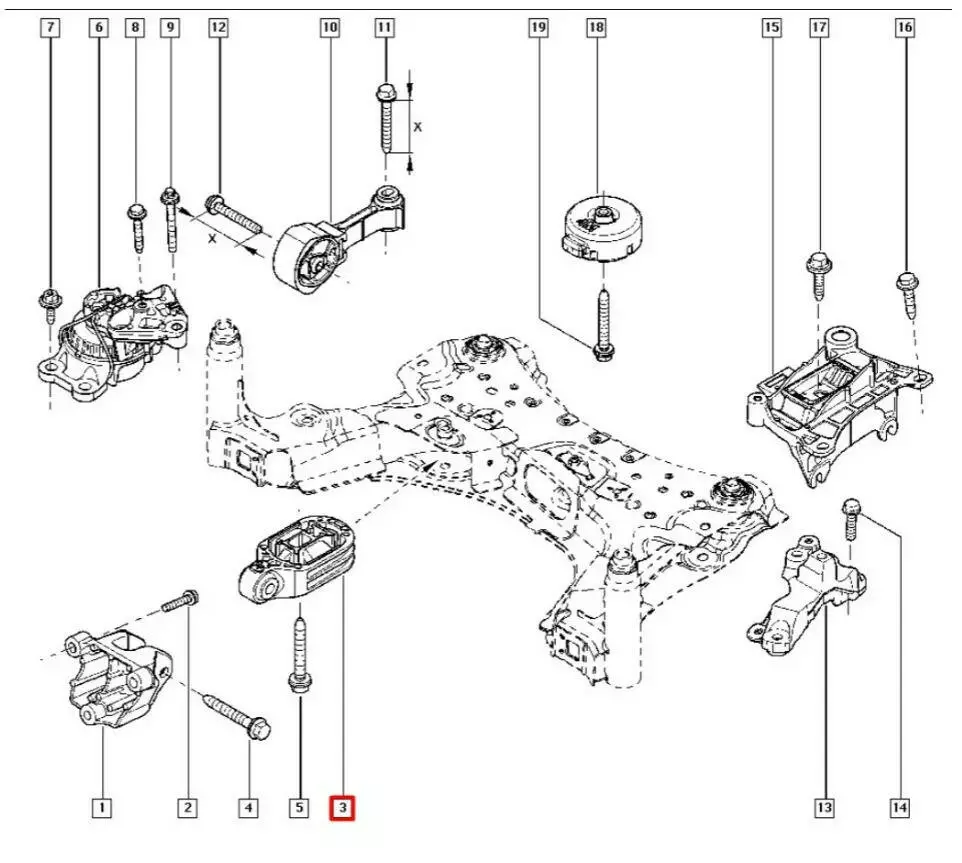 7
6
8
9
12
10
11
19
18
15
17
16
X
X
1
2
4
5
3
13
14