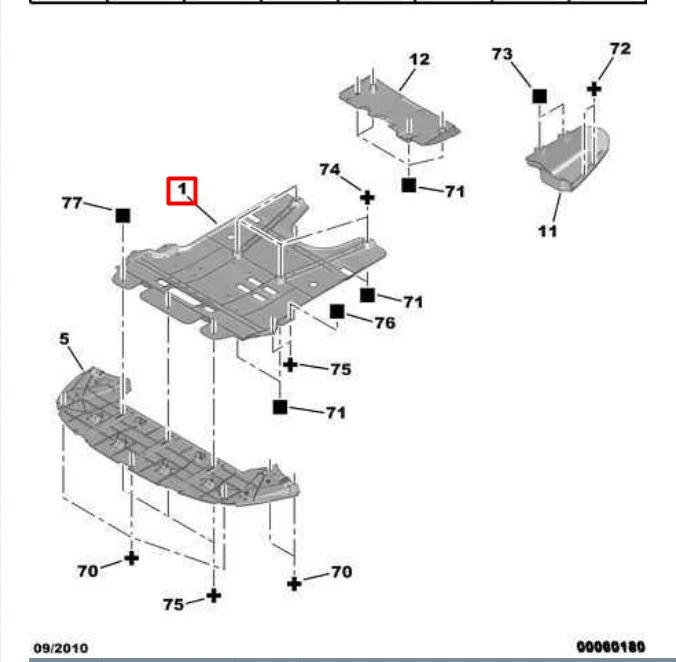 12
73
72
74
71
1
77
11
71
76
5
75
71
70
70
75
09/2010
00060180