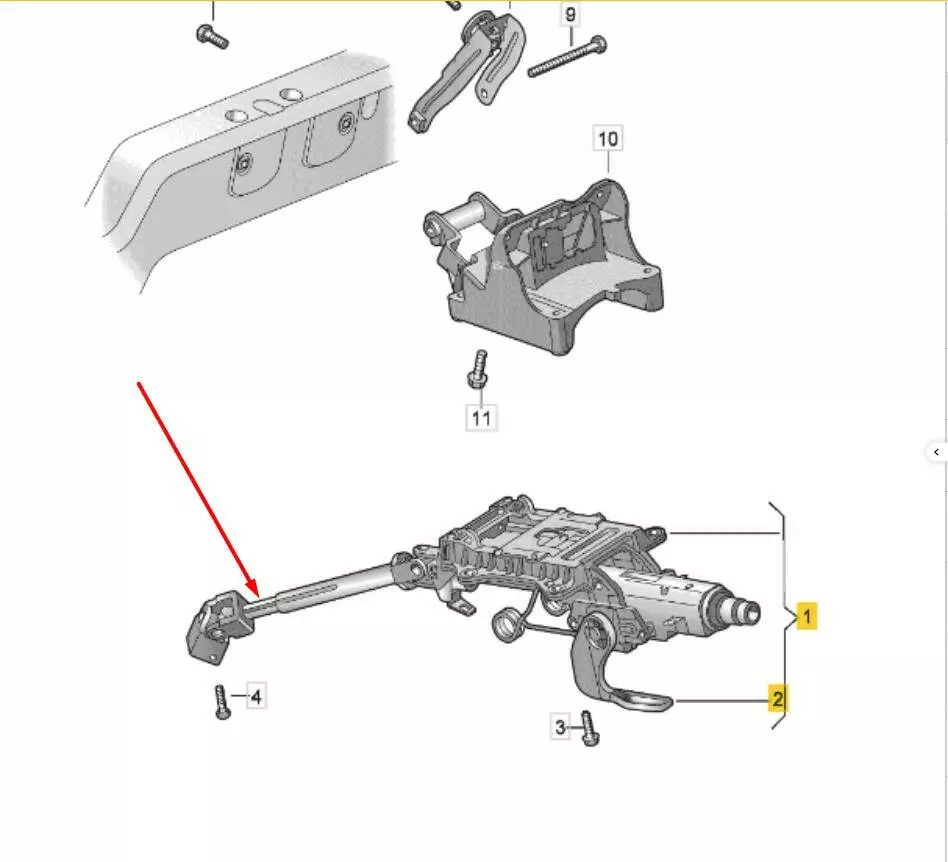 9
10
11
1
2
4
3